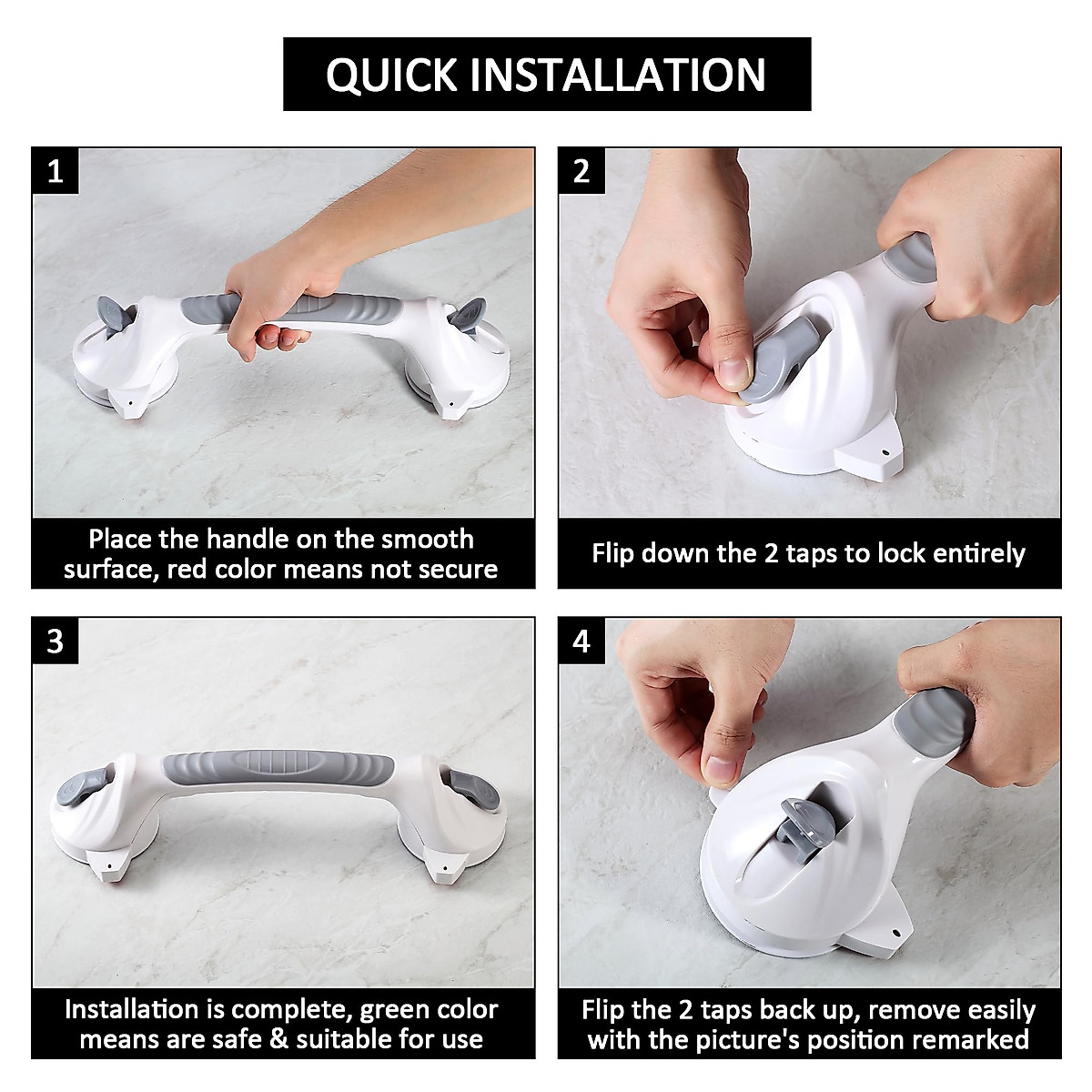 QUICK INSTALLATION

1

Place the handle on the smooth surface, red color means not secure

2

Flip down the 2 taps to lock entirely

3

Installation is complete, green color means are safe & suitable for use

4

Flip the 2 taps back up, remove easily with the picture's position remarked