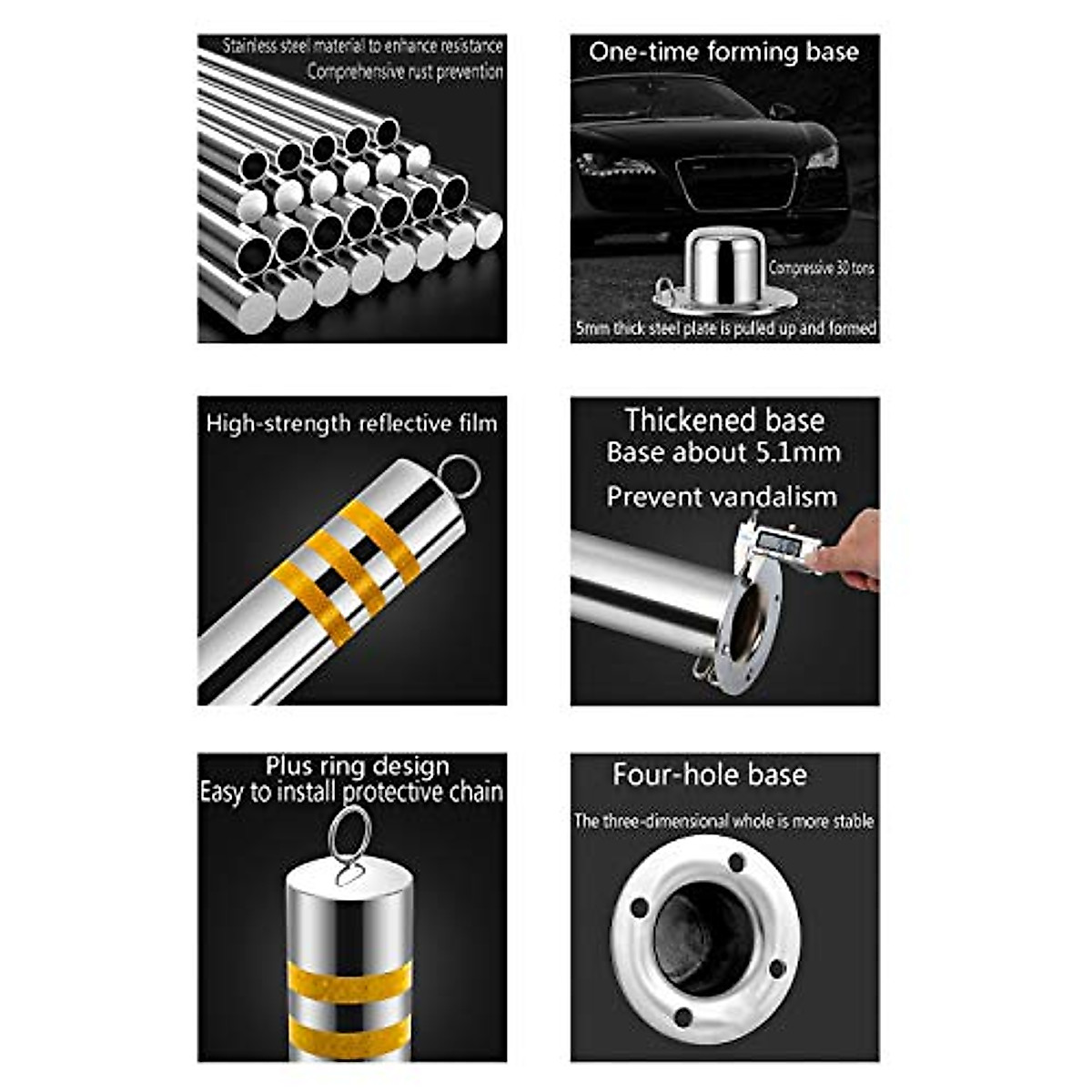 Stainless steel material to enhance resistance
Comprehensive rust prevention

One-time forming base

Compressive 30 tons

5mm thick steel plate is pulled up and formed

High-strength reflective film

Thickened base
Base about 5.1mm
Prevent vandalism

Plus ring design
Easy to install protective chain

Four-hole base

The three-dimensional whole is more stable