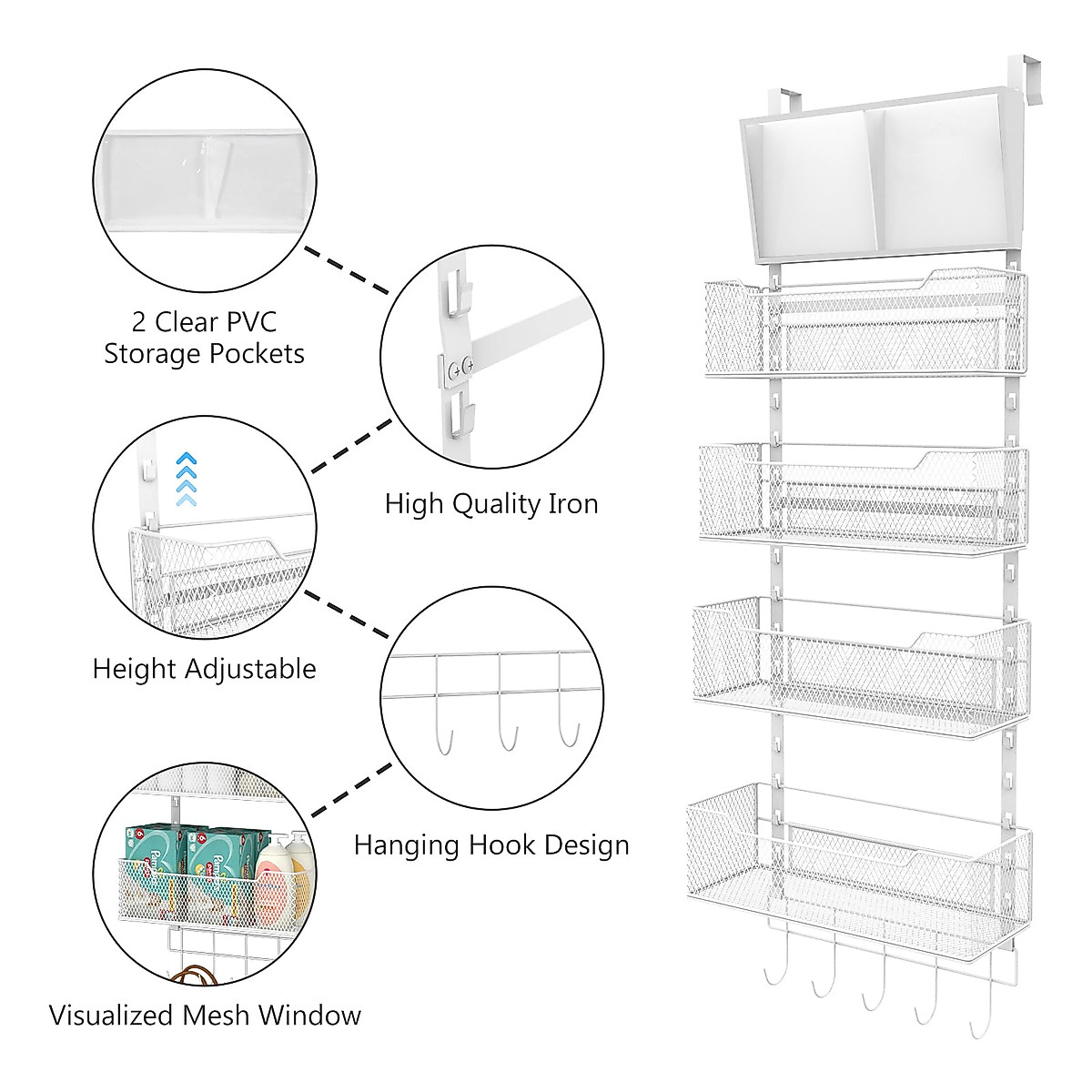 2 Clear PVC Storage Pockets

High Quality Iron

Height Adjustable

Hanging Hook Design

Visualized Mesh Window