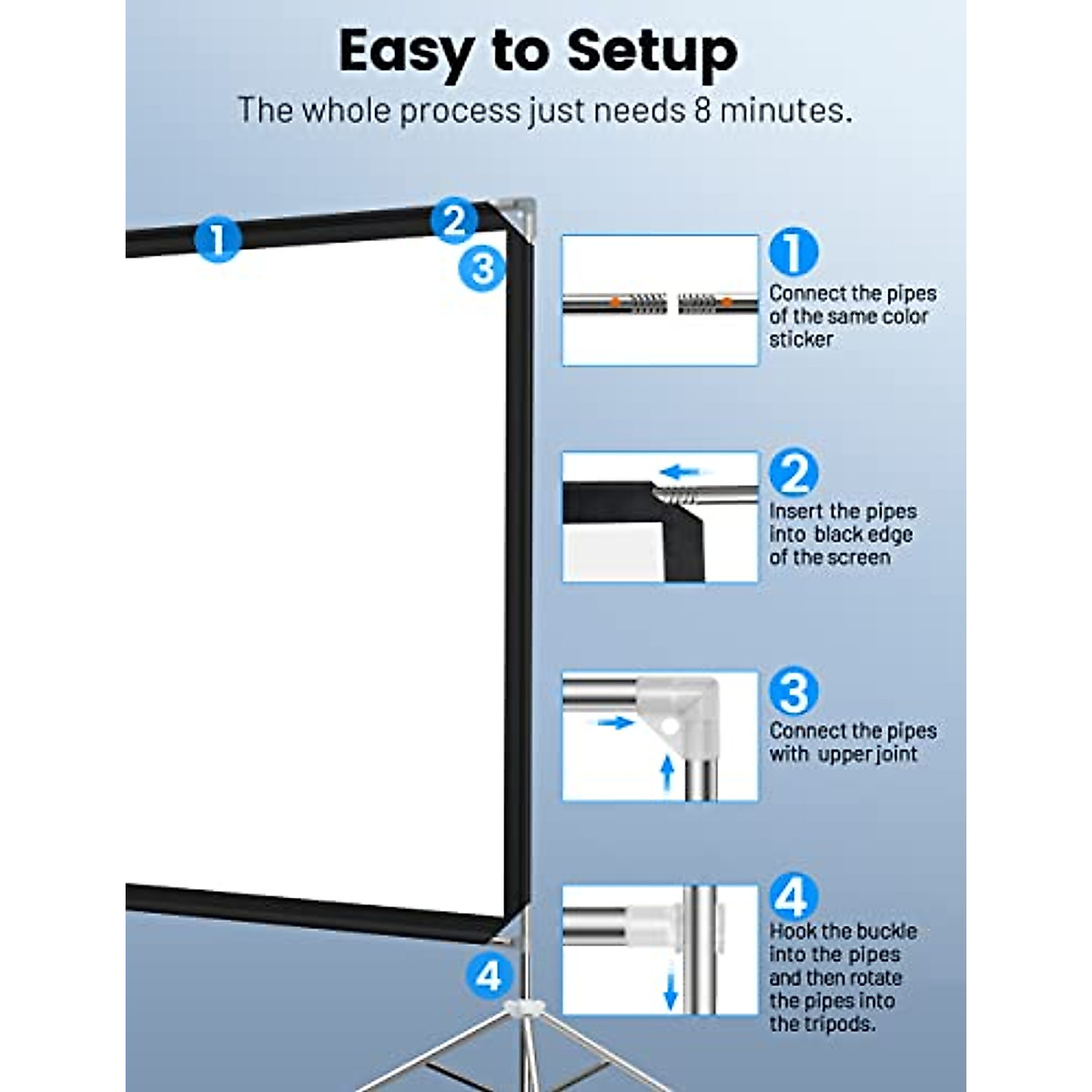 Easy to Setup
The whole process just needs 8 minutes.

1
2
3
4

1
Connect the pipes of the same color sticker

2
Insert the pipes into black edge of the screen

3
Connect the pipes with upper joint

4
Hook the buckle into the pipes and then rotate the pipes into the tripods.