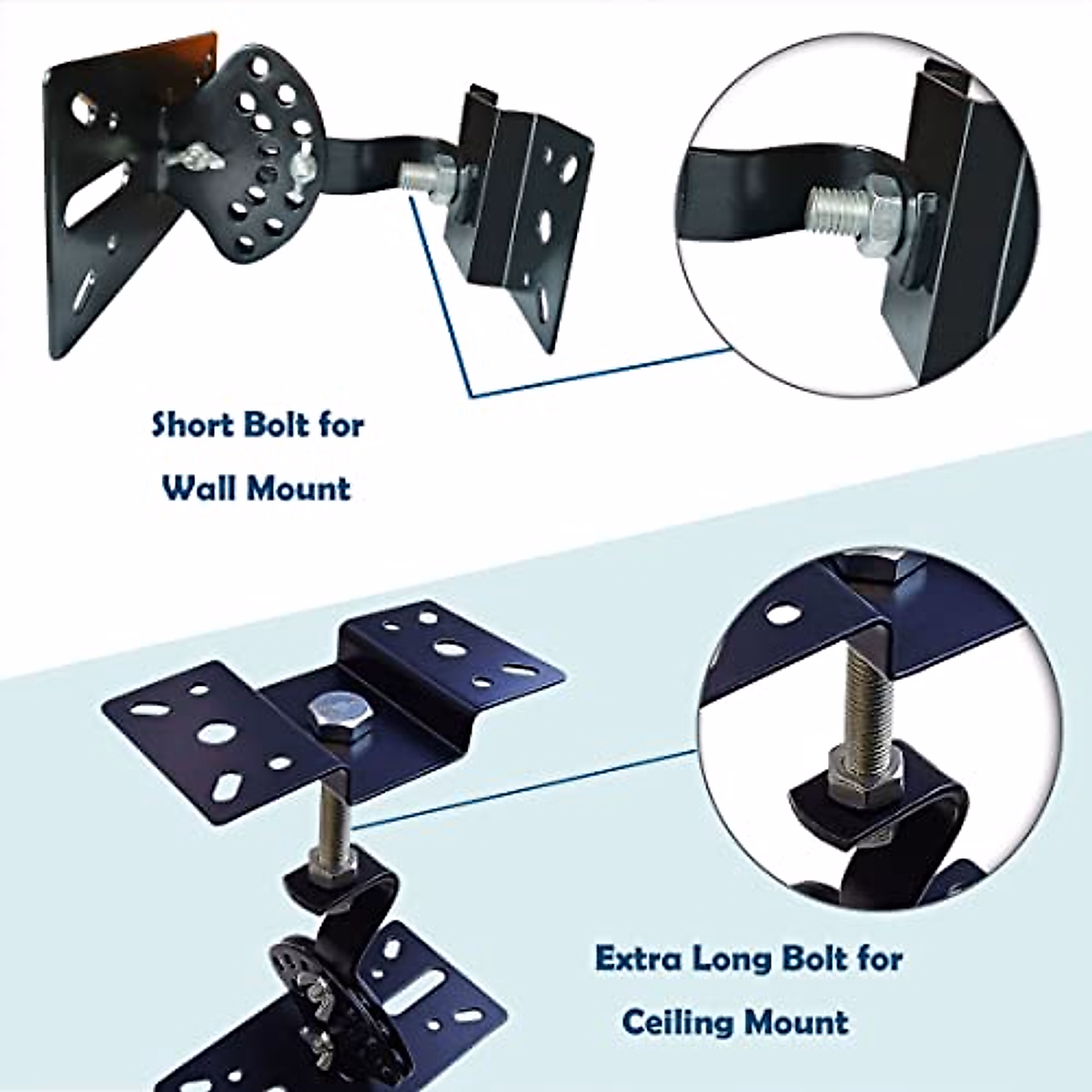 Short Bolt for Wall Mount

Extra Long Bolt for Ceiling Mount