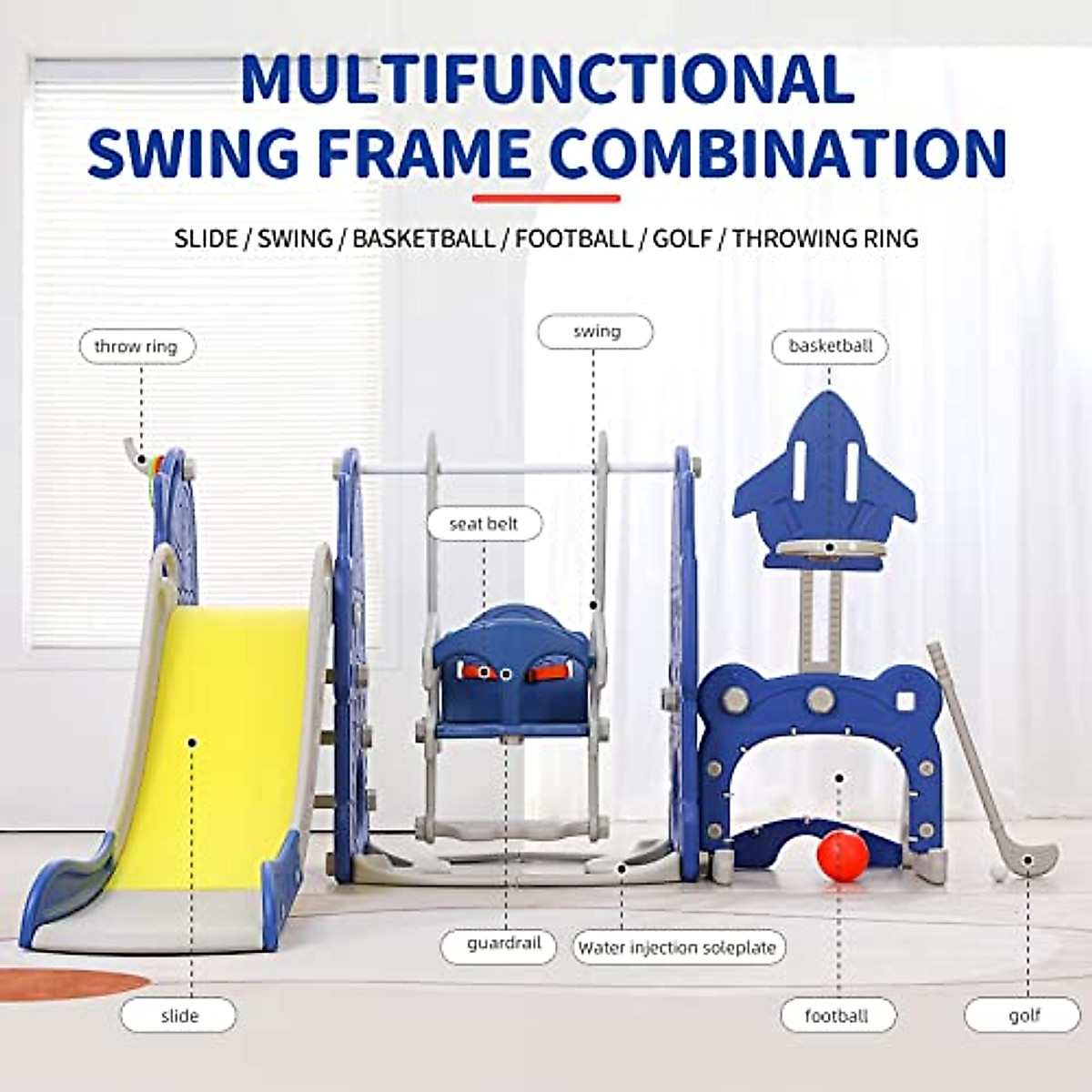 MULTIFUNCTIONAL SWING FRAME COMBINATION

SLIDE / SWING / BASKETBALL / FOOTBALL / GOLF / THROWING RING

throw ring

swing

basketball

seat belt

guardrail

Water injection soleplate

slide

football

golf