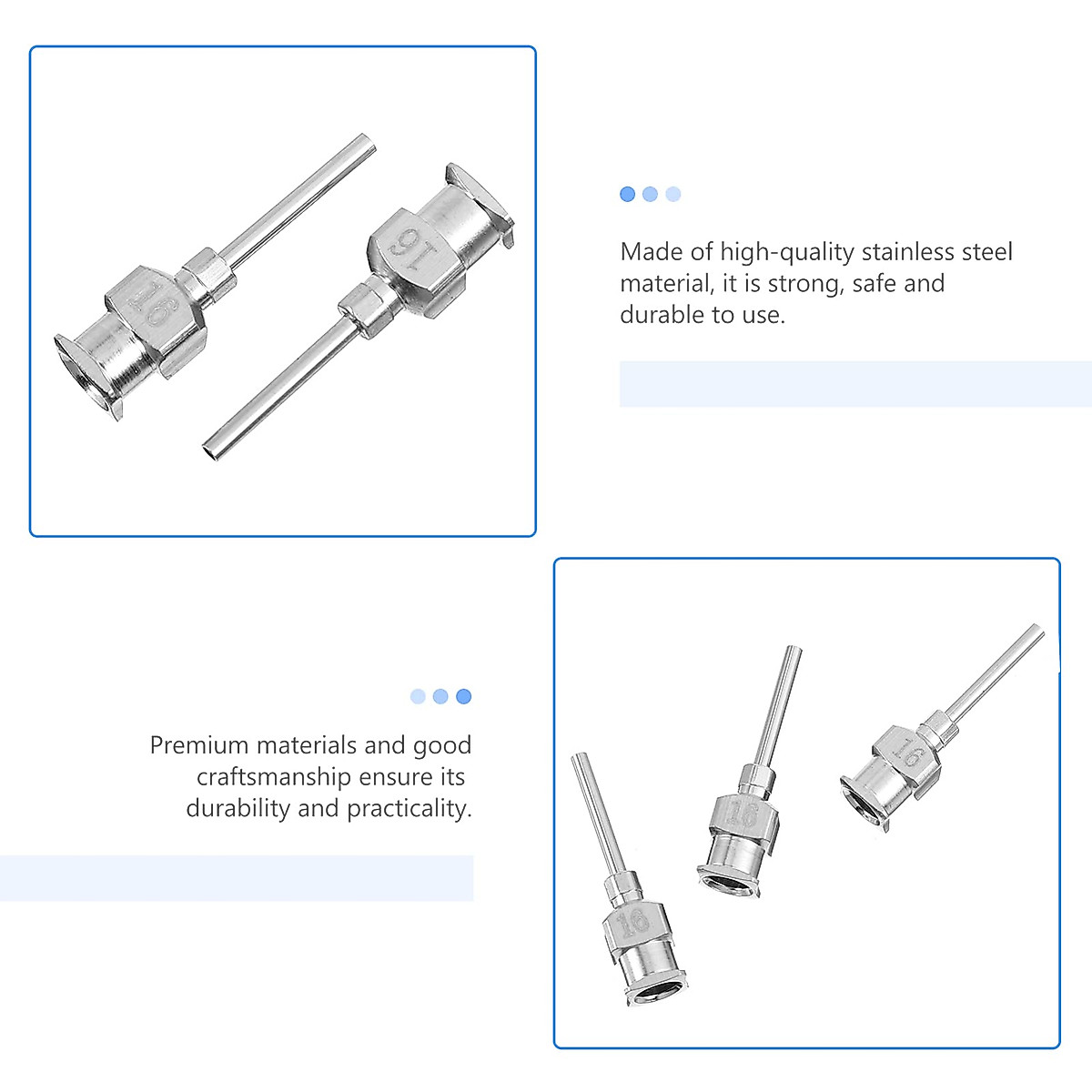 16

16

Made of high-quality stainless steel material, it is strong, safe and durable to use.

Premium materials and good craftsmanship ensure its durability and practicality.

16

16

16