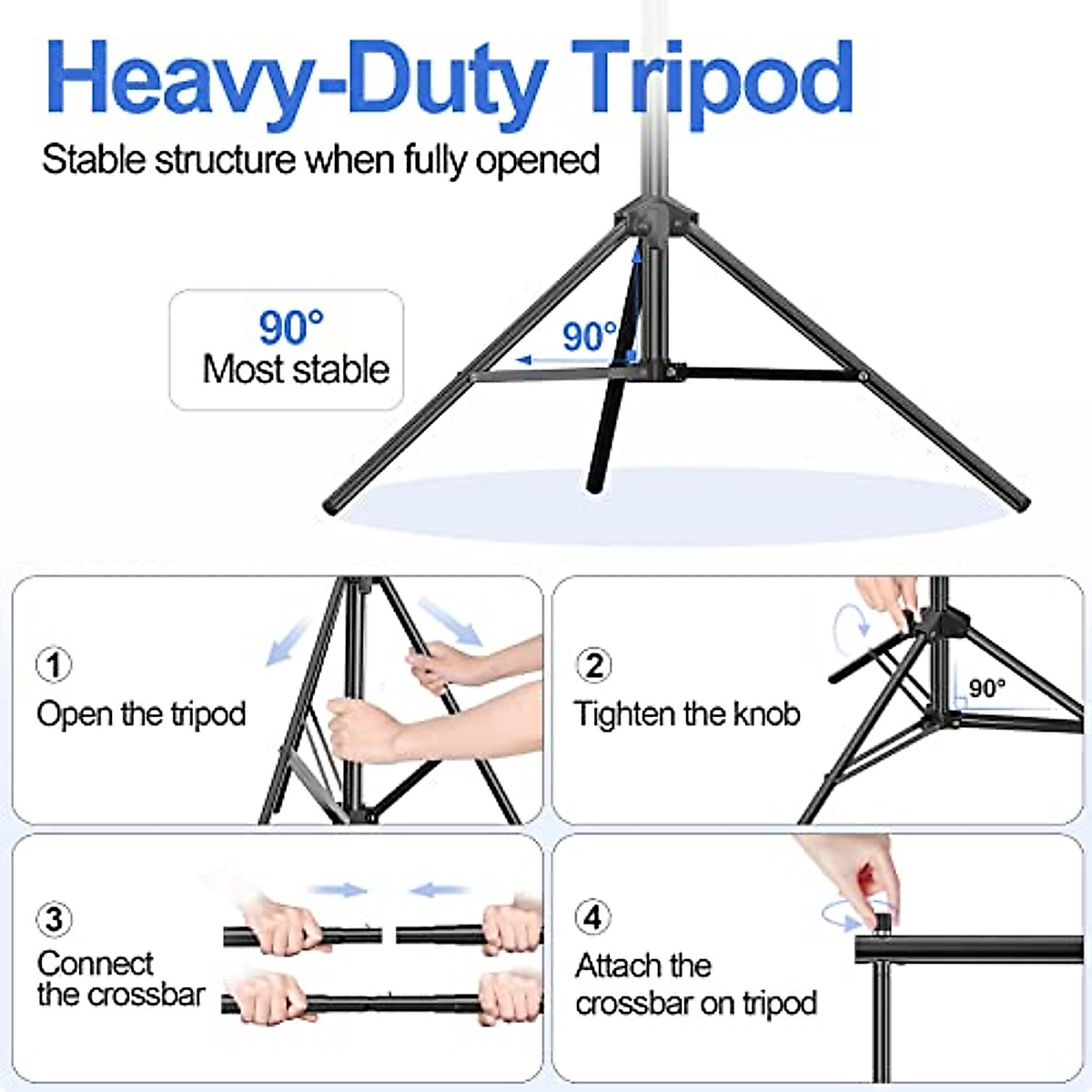 Heavy-Duty Tripod

Stable structure when fully opened

90°
Most stable

90°

1
Open the tripod

2
Tighten the knob

90°

3
Connect the crossbar

4
Attach the crossbar on tripod