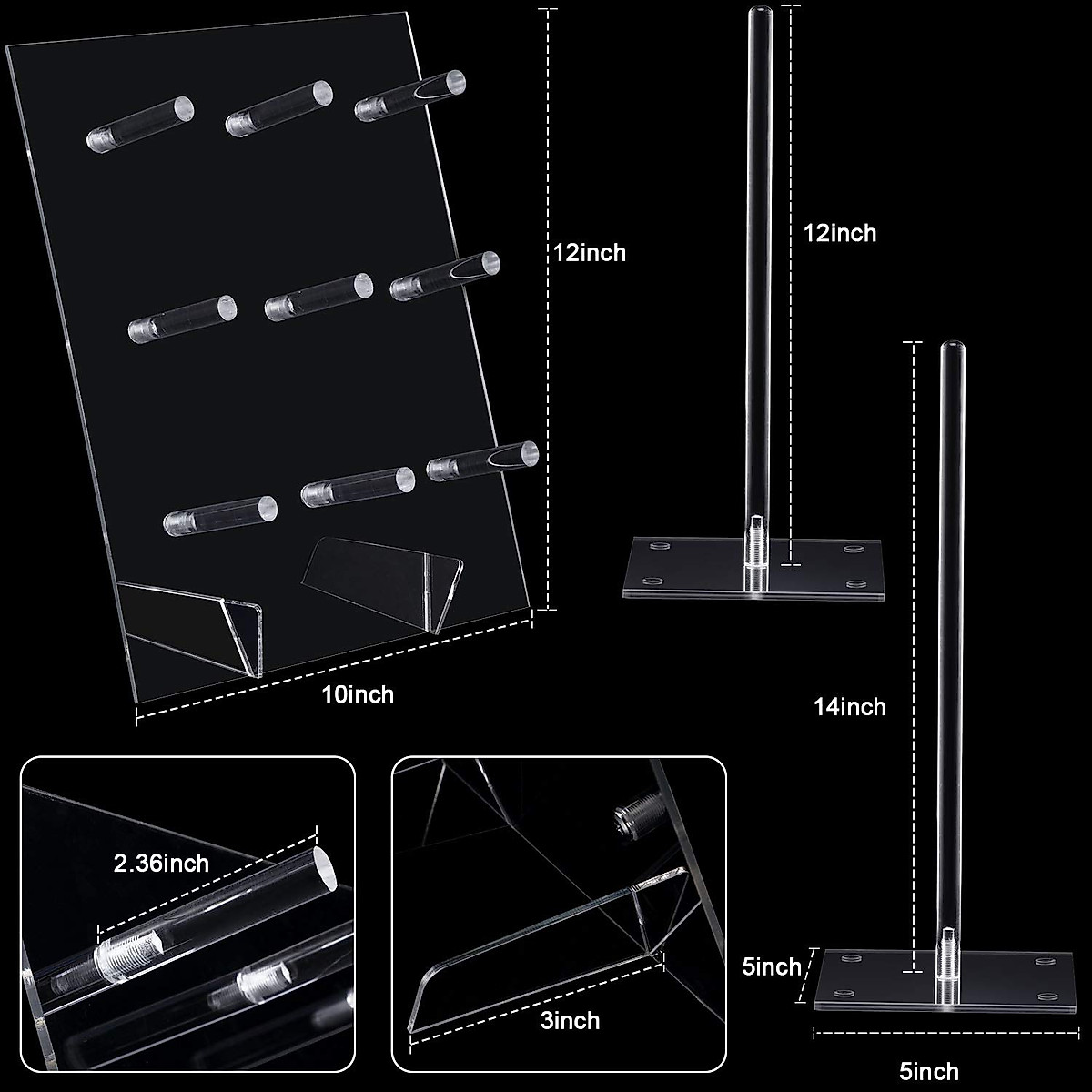 12inch

10inch

12inch

14inch

2.36inch

3inch

5inch

5inch