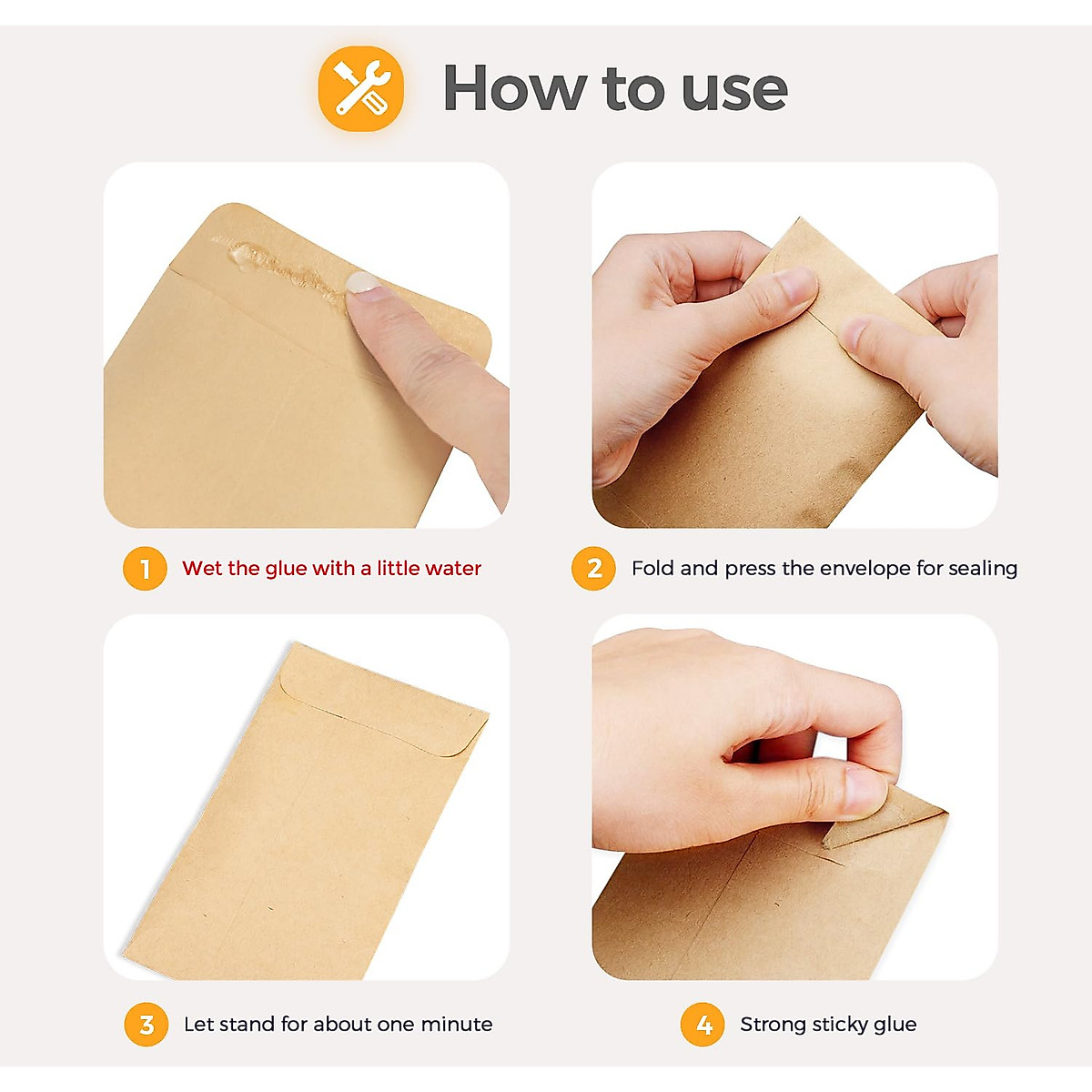 How to use

1 Wet the glue with a little water

2 Fold and press the envelope for sealing

3 Let stand for about one minute

4 Strong sticky glue