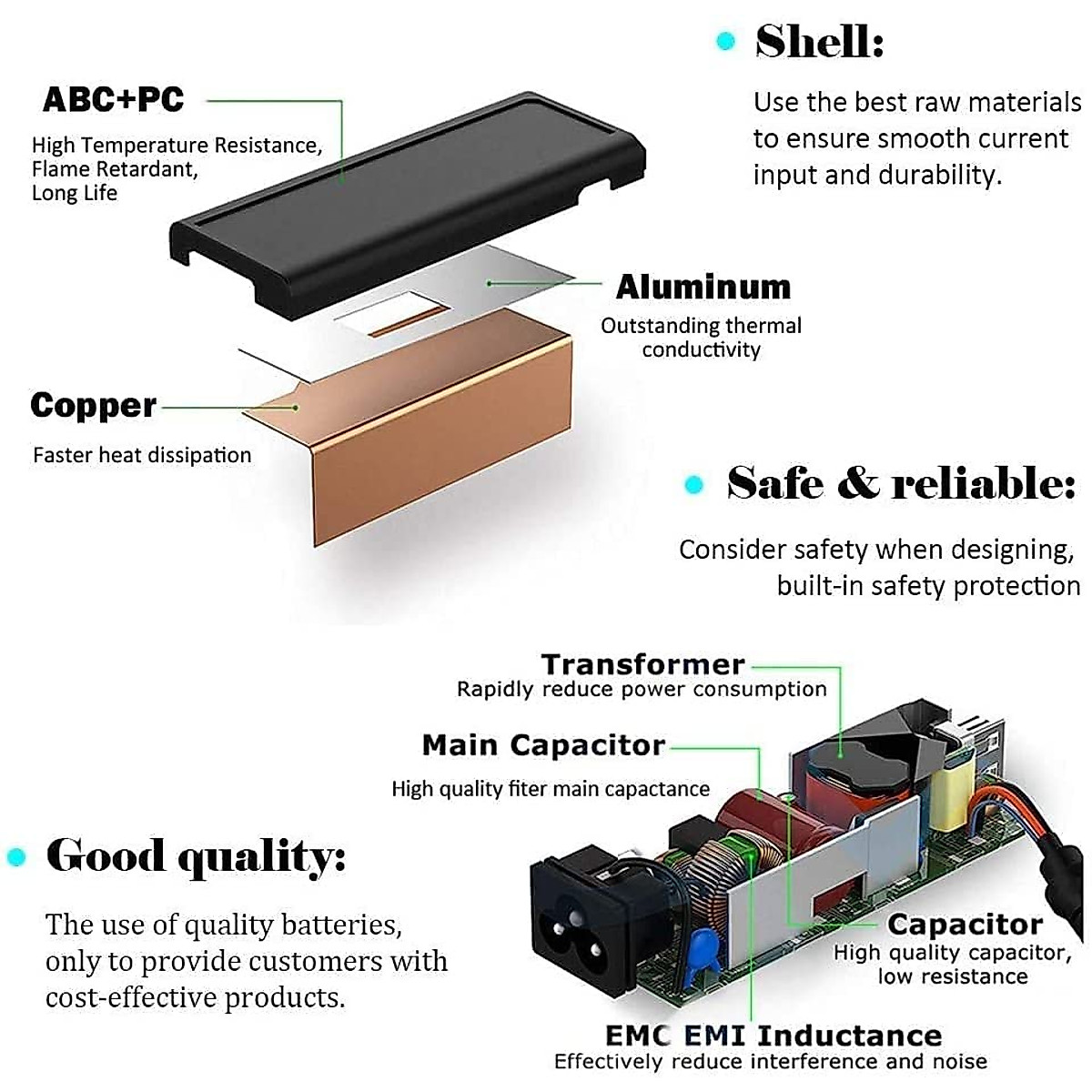 ABC+PC

High Temperature Resistance, Flame Retardant, Long Life

Shell:

Use the best raw materials to ensure smooth current input and durability.

Aluminum

Outstanding thermal conductivity

Copper

Faster heat dissipation

Safe & reliable:

Consider safety when designing, built-in safety protection

Transformer
Rapidly reduce power consumption

Main Capacitor

High quality fiter main capactance

Good quality:

The use of quality batteries, only to provide customers with cost-effective products.

Capacitor
High quality capacitor, low resistance

EMC EMI Inductance
Effectively reduce interference and noise