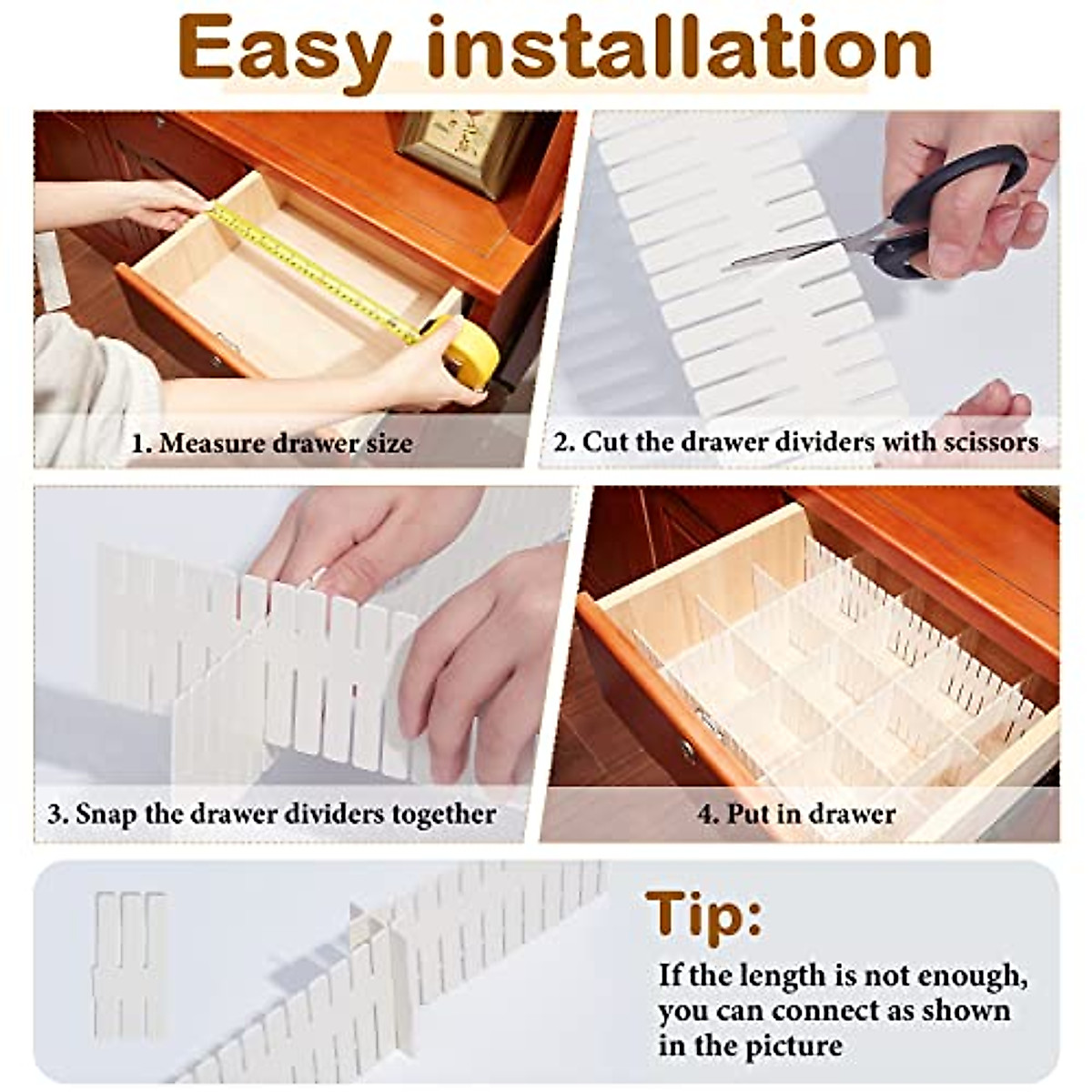 Easy installation

1. Measure drawer size

2. Cut the drawer dividers with scissors

3. Snap the drawer dividers together

4. Put in drawer

Tip:

If the length is not enough, you can connect as shown in the picture