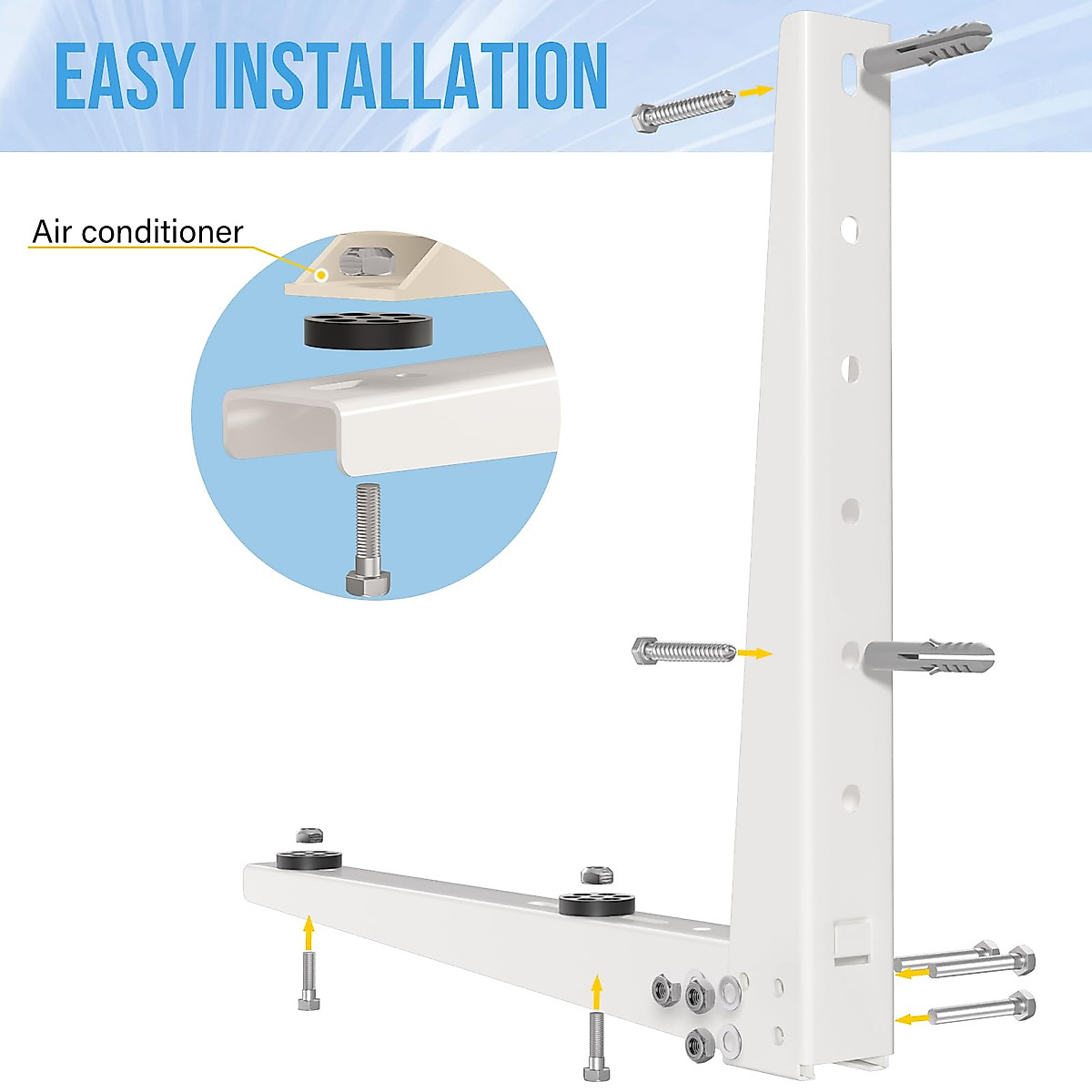 EASY INSTALLATION

Air conditioner