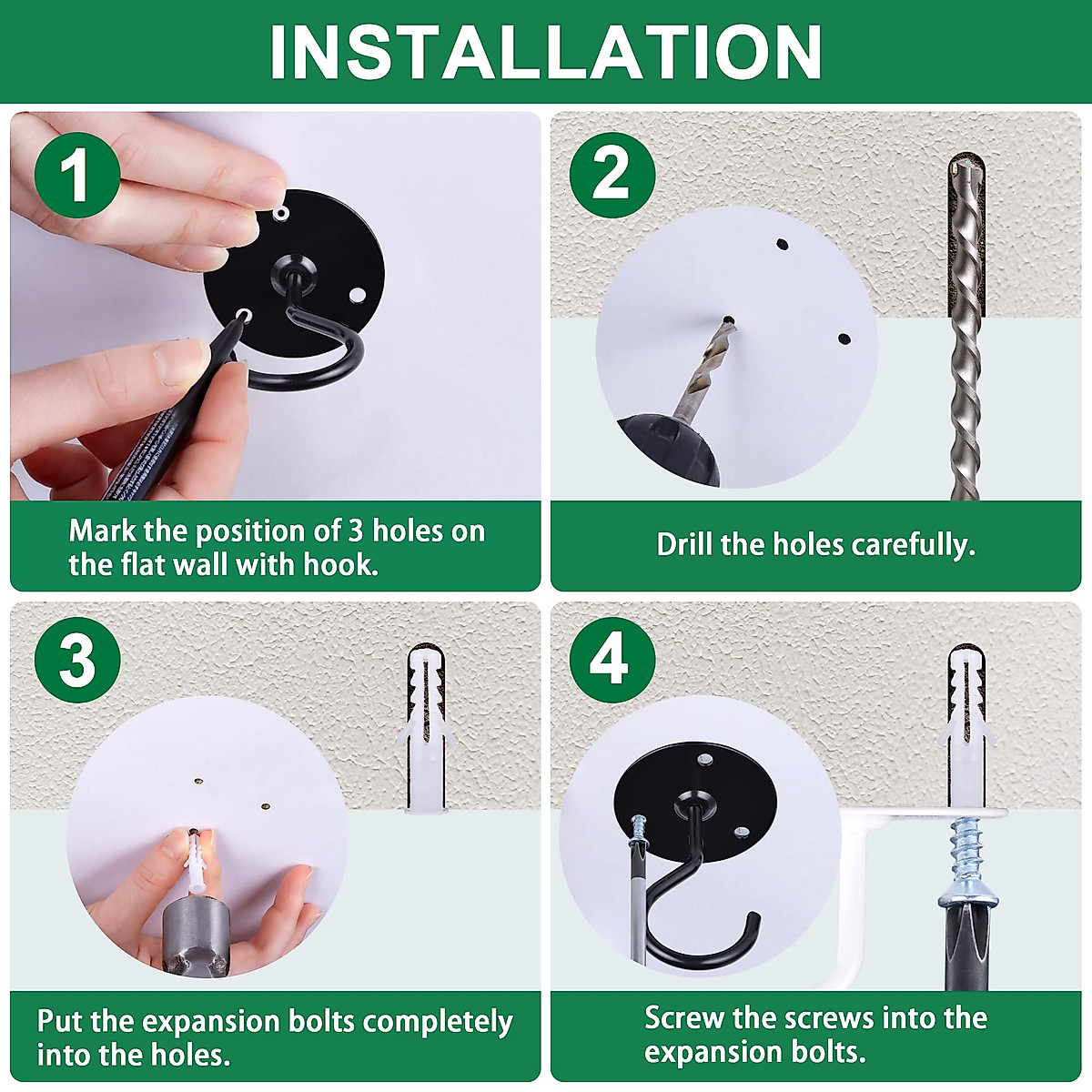 INSTALLATION

1

Mark the position of 3 holes on the flat wall with hook.

2

Drill the holes carefully.

3

Put the expansion bolts completely into the holes.

4

Screw the screws into the expansion bolts.