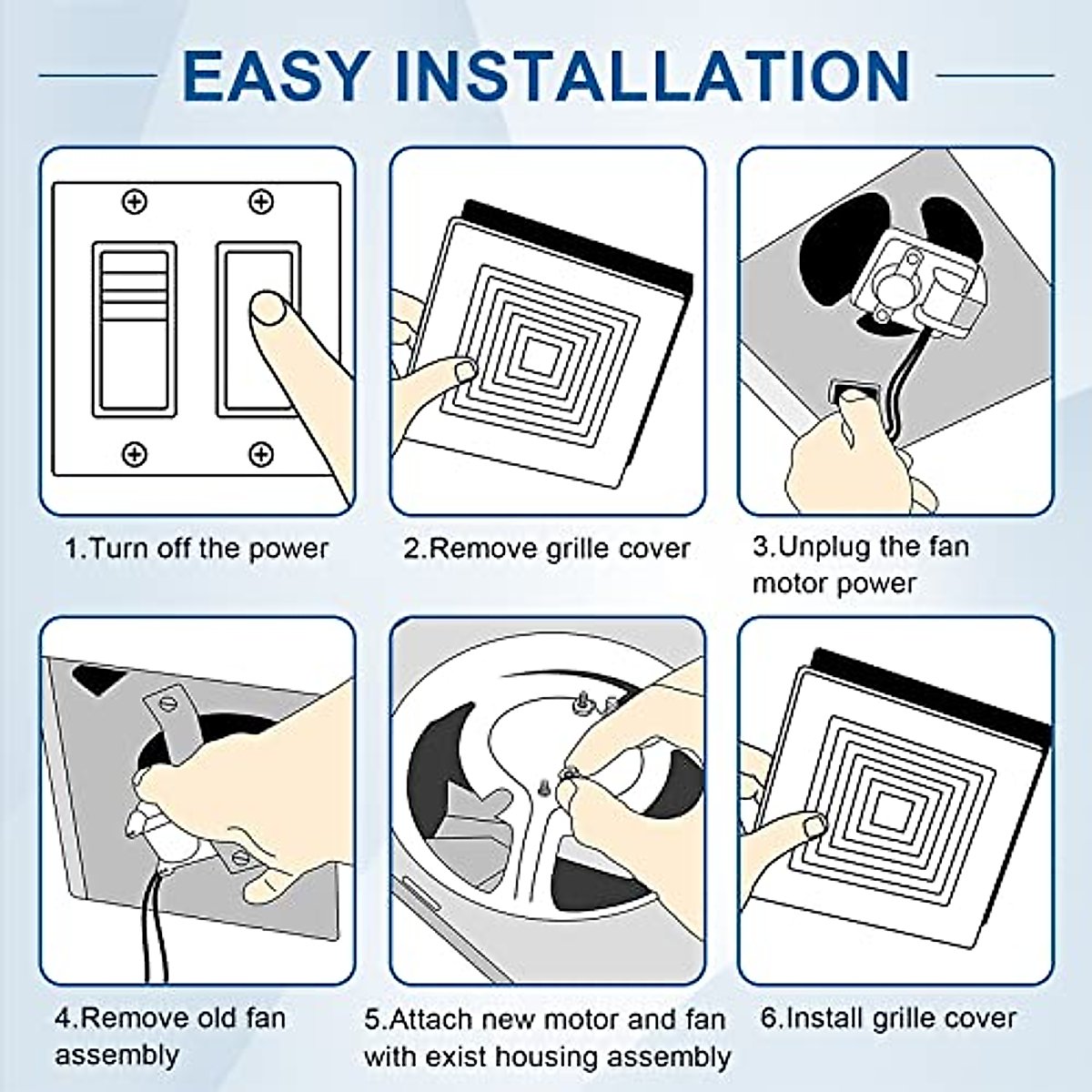 EASY INSTALLATION

1.Turn off the power

2.Remove grille cover

3.Unplug the fan motor power

4.Remove old fan assembly

5.Attach new motor and fan with exist housing assembly

6.Install grille cover