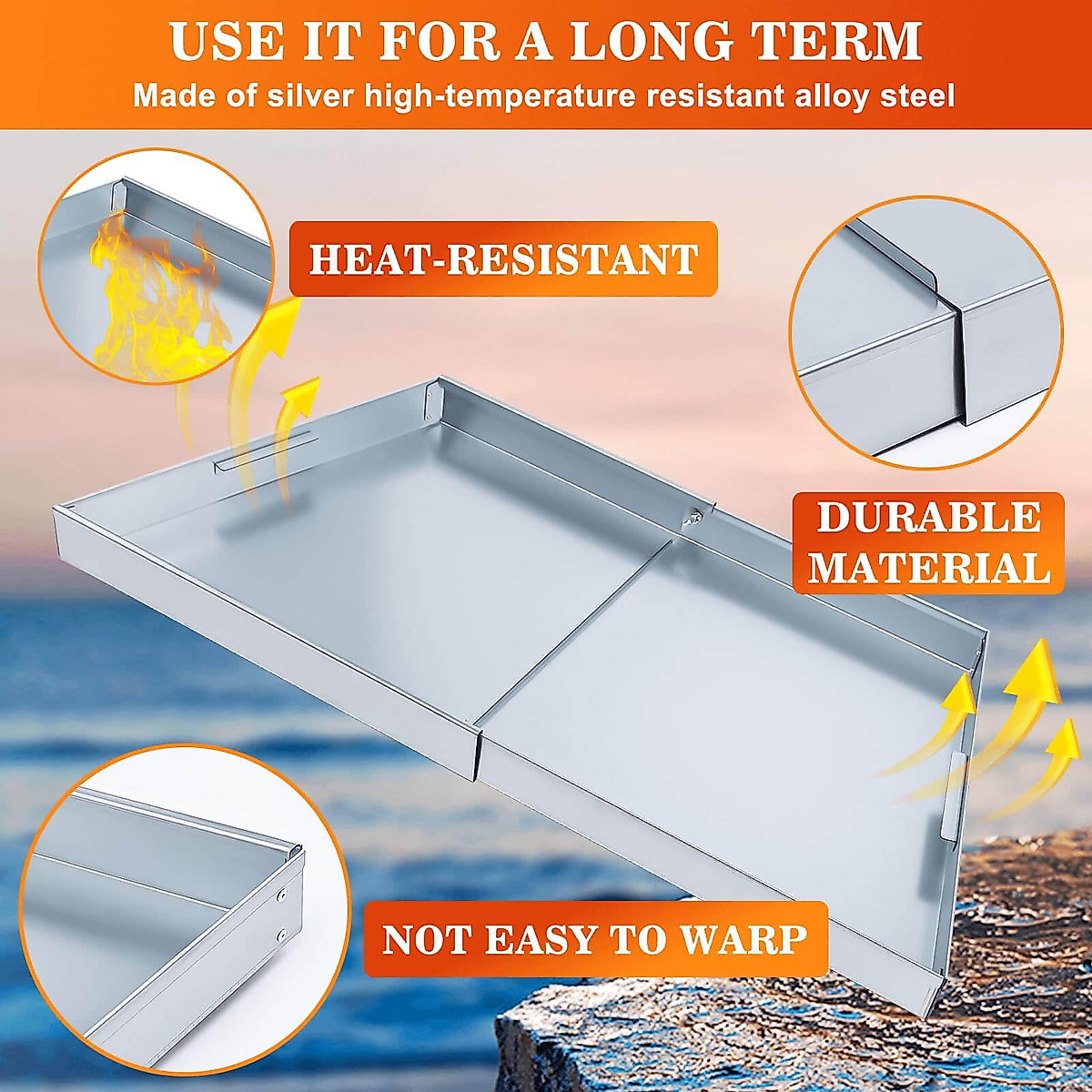 USE IT FOR A LONG TERM
Made of silver high-temperature resistant alloy steel

HEAT-RESISTANT

DURABLE MATERIAL

NOT EASY TO WARP