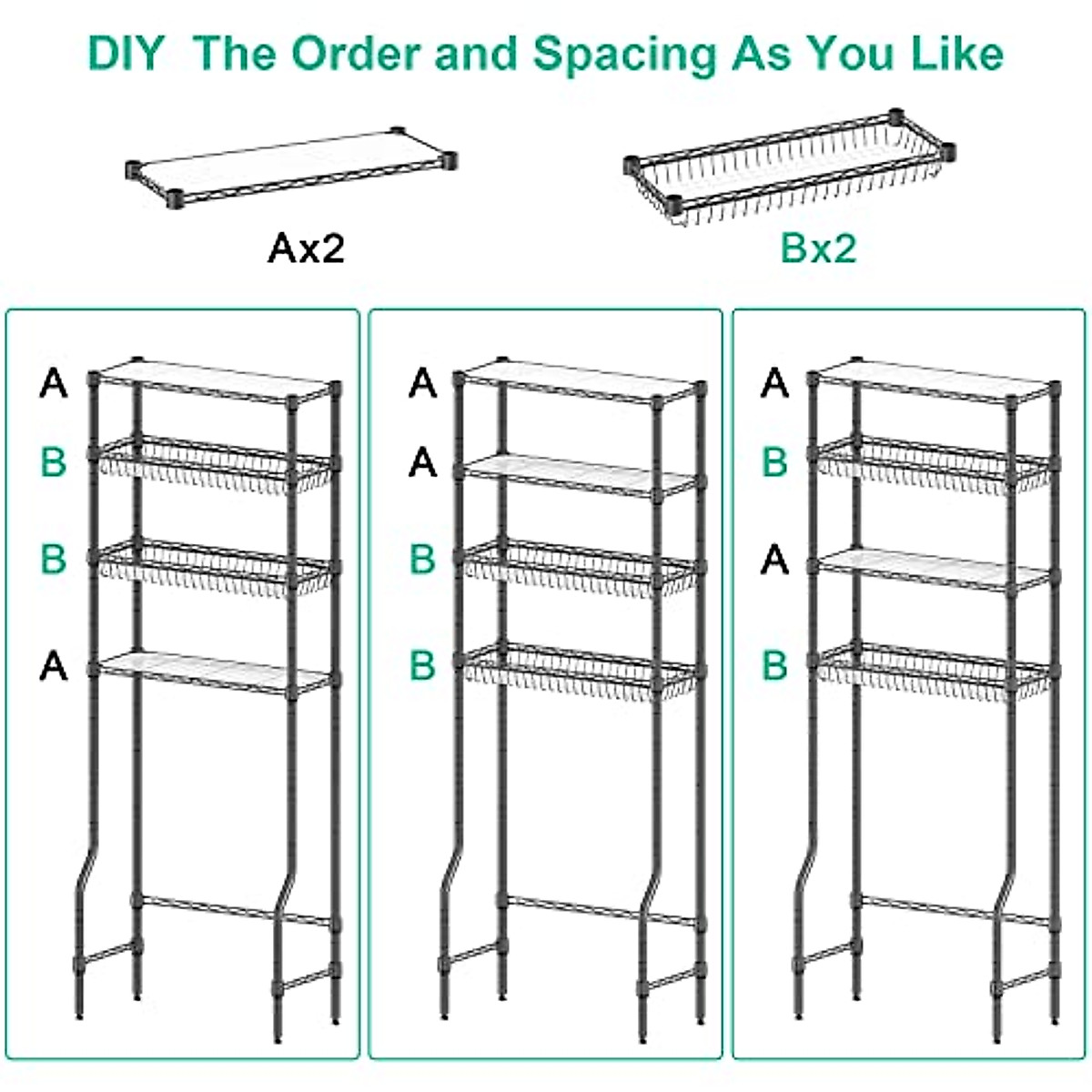 DIY The Order and Spacing As You Like

Ax2

Bx2

A
B
B
A

A
A
B
B

A
B
A
B