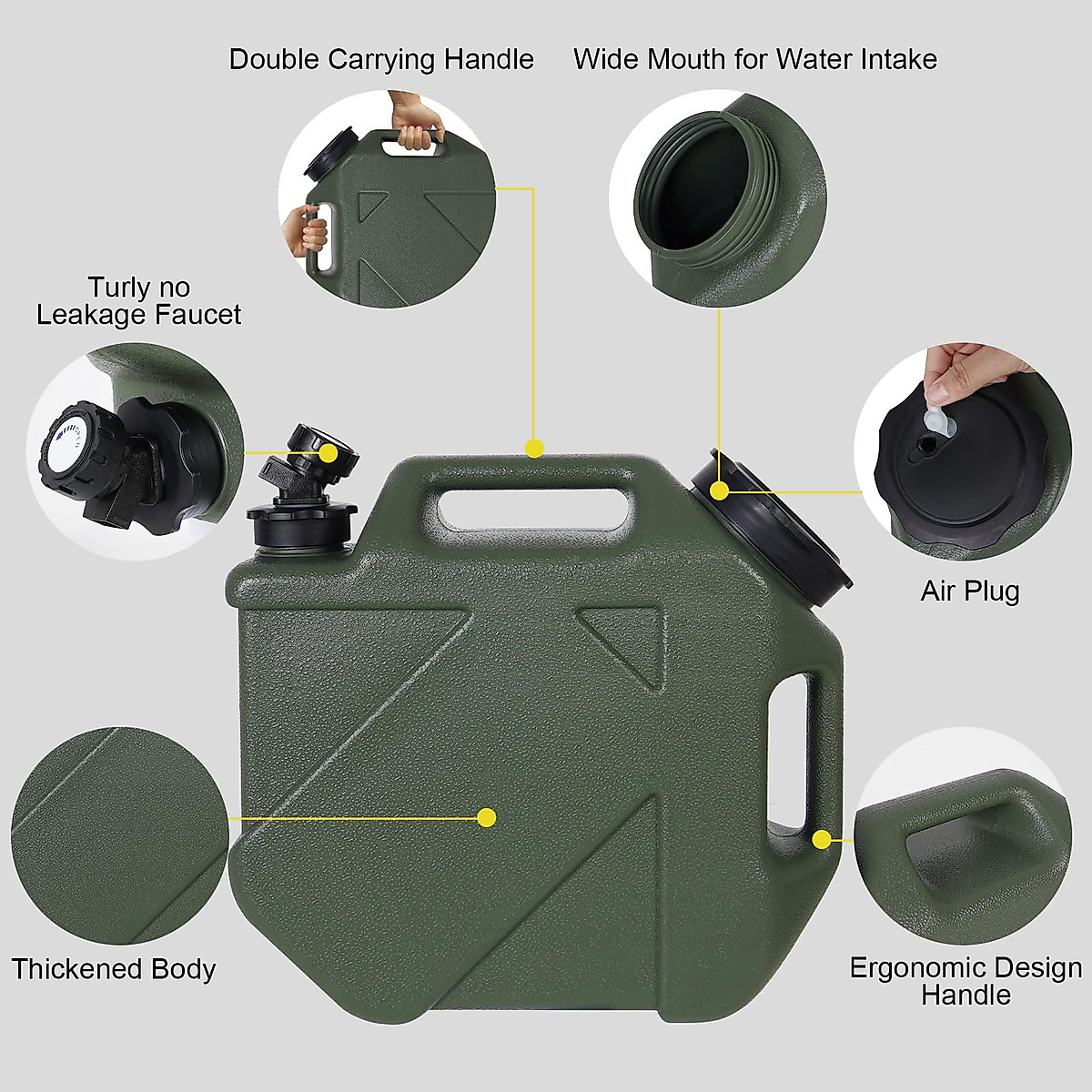 Double Carrying Handle

Wide Mouth for Water Intake

Turly no
Leakage Faucet

Air Plug

Thickened Body

Ergonomic Design
Handle