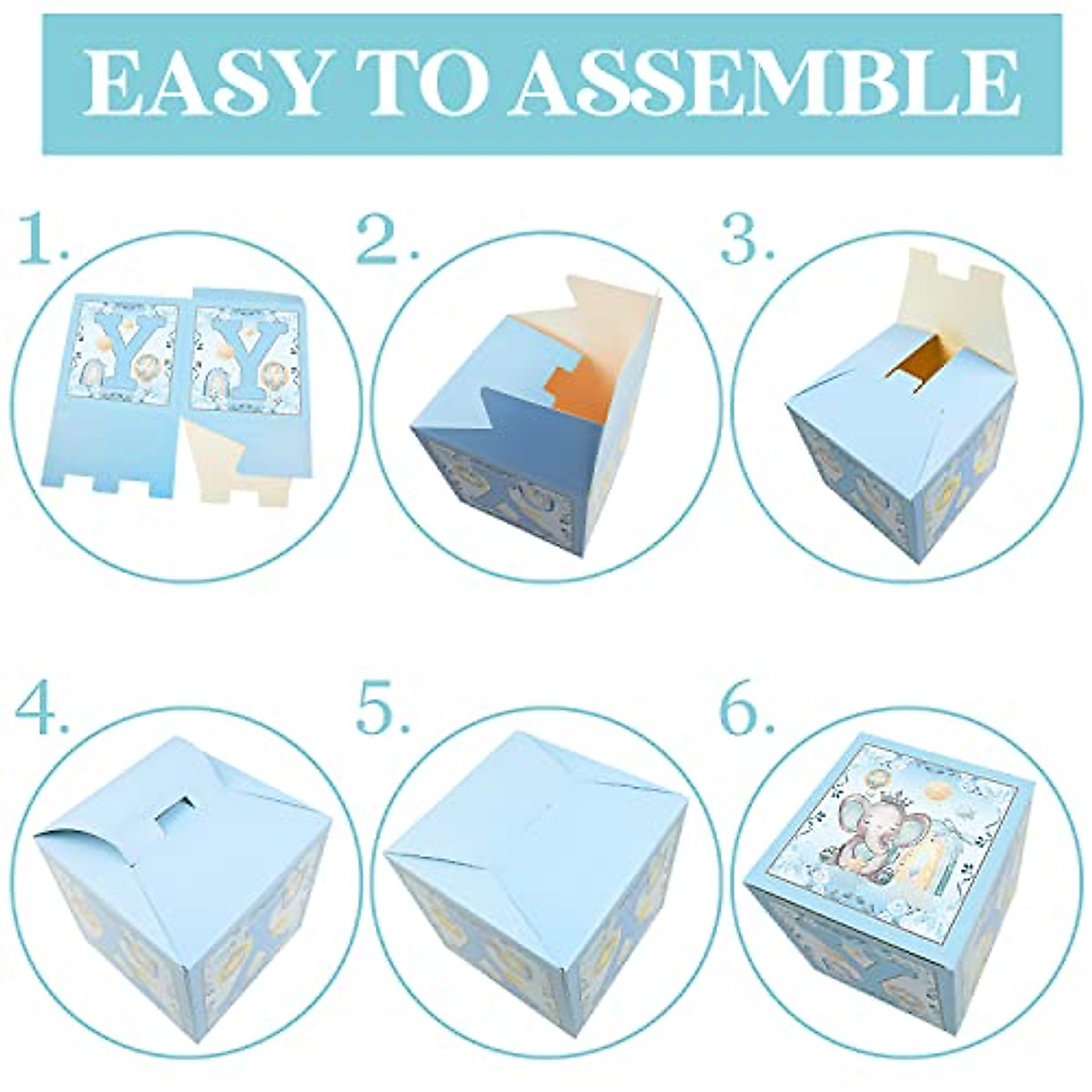 EASY TO ASSEMBLE

1.

Y Y

2.

3.

4.

5.

6.