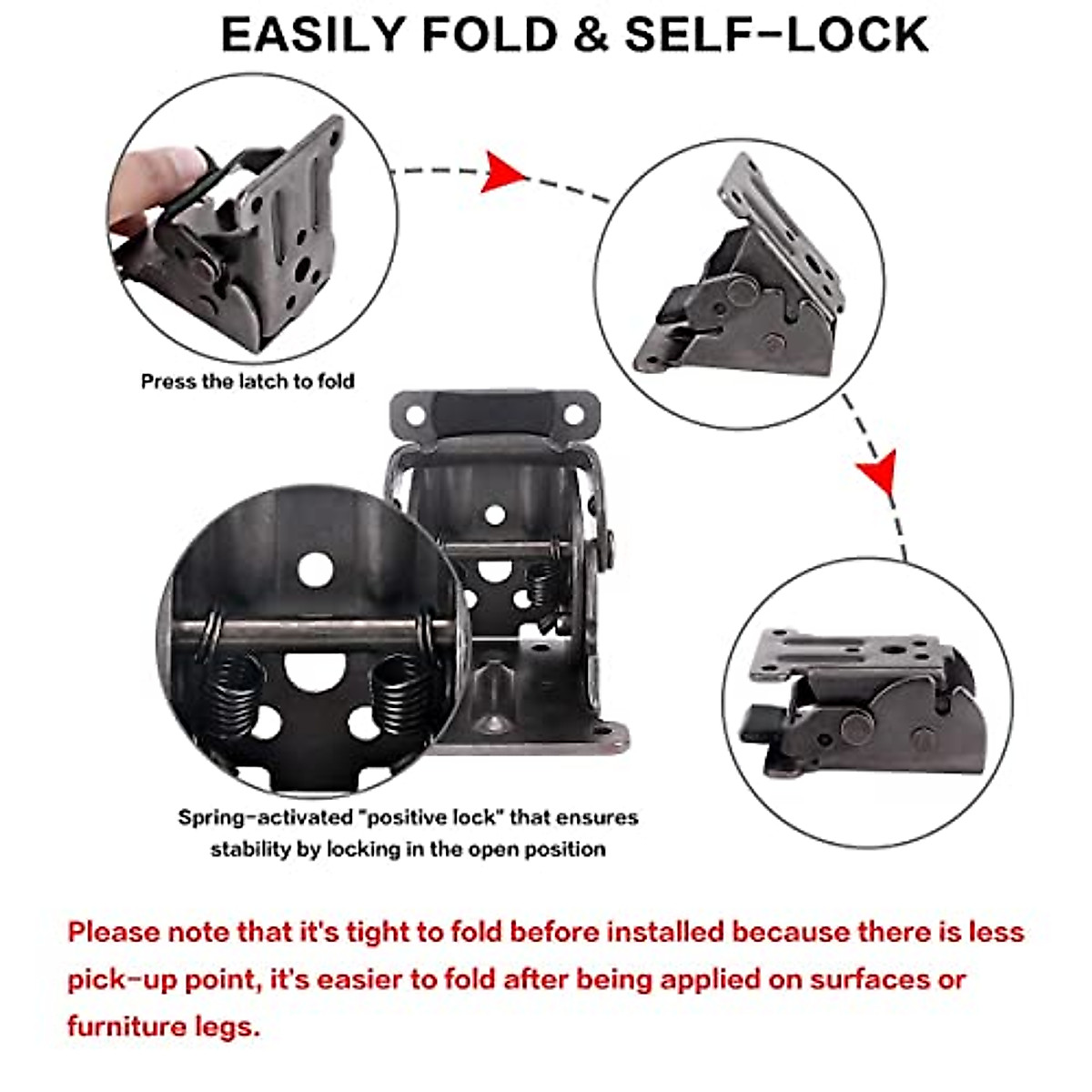 EASILY FOLD & SELF-LOCK

Press the latch to fold

Spring-activated "positive lock" that ensures stability by locking in the open position

Please note that it's tight to fold before installed because there is less pick-up point, it's easier to fold after being applied on surfaces or furniture legs.