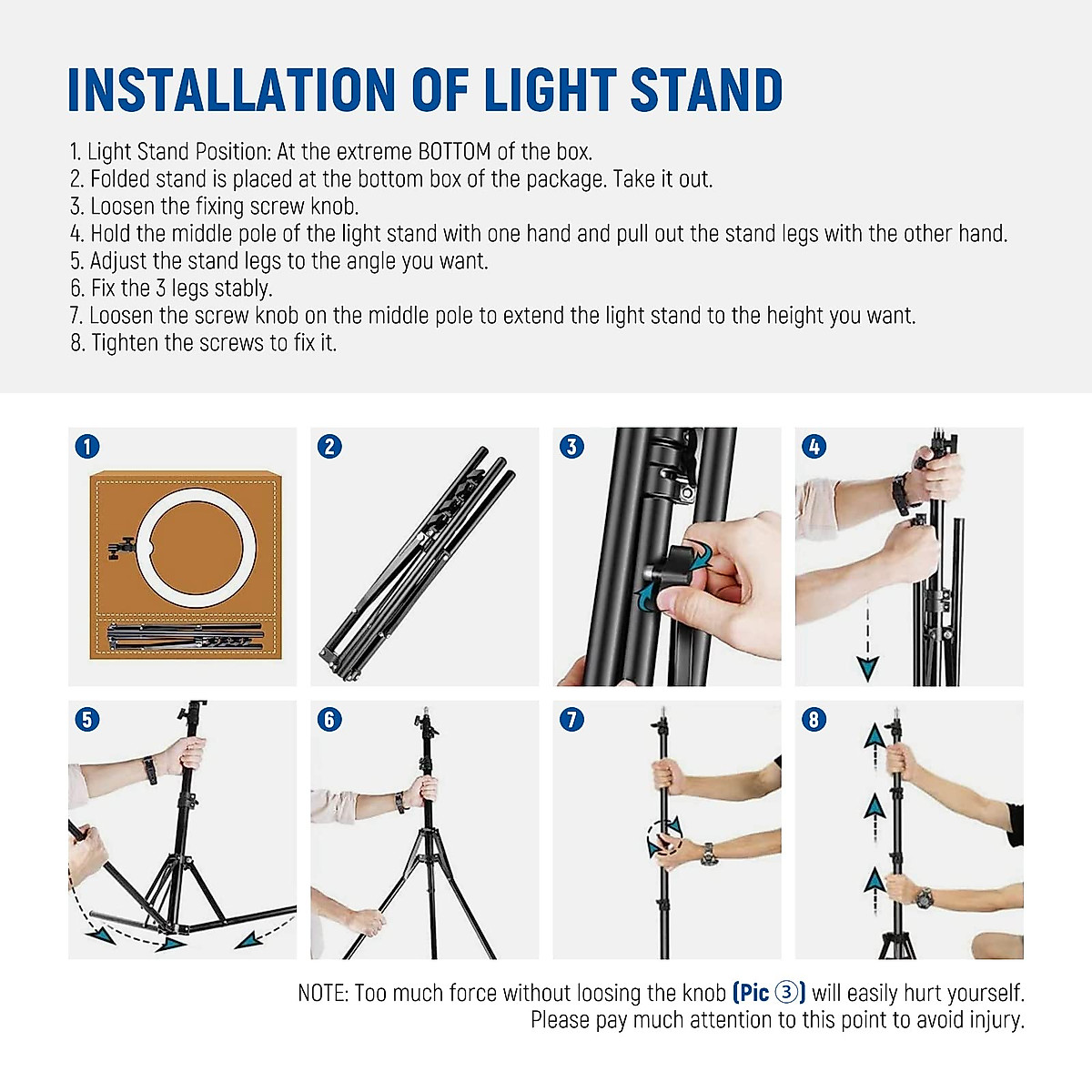 INSTALLATION OF LIGHT STAND

1. Light Stand Position: At the extreme BOTTOM of the box.
2. Folded stand is placed at the bottom box of the package. Take it out.
3. Loosen the fixing screw knob.
4. Hold the middle pole of the light stand with one hand and pull out the stand legs with the other hand.
5. Adjust the stand legs to the angle you want.
6. Fix the 3 legs stably.
7. Loosen the screw knob on the middle pole to extend the light stand to the height you want.
8. Tighten the screws to fix it.

1

2

3

4

5

6

7

8

NOTE: Too much force without loosing the knob (Pic ③) will easily hurt yourself. Please pay much attention to this point to avoid injury.