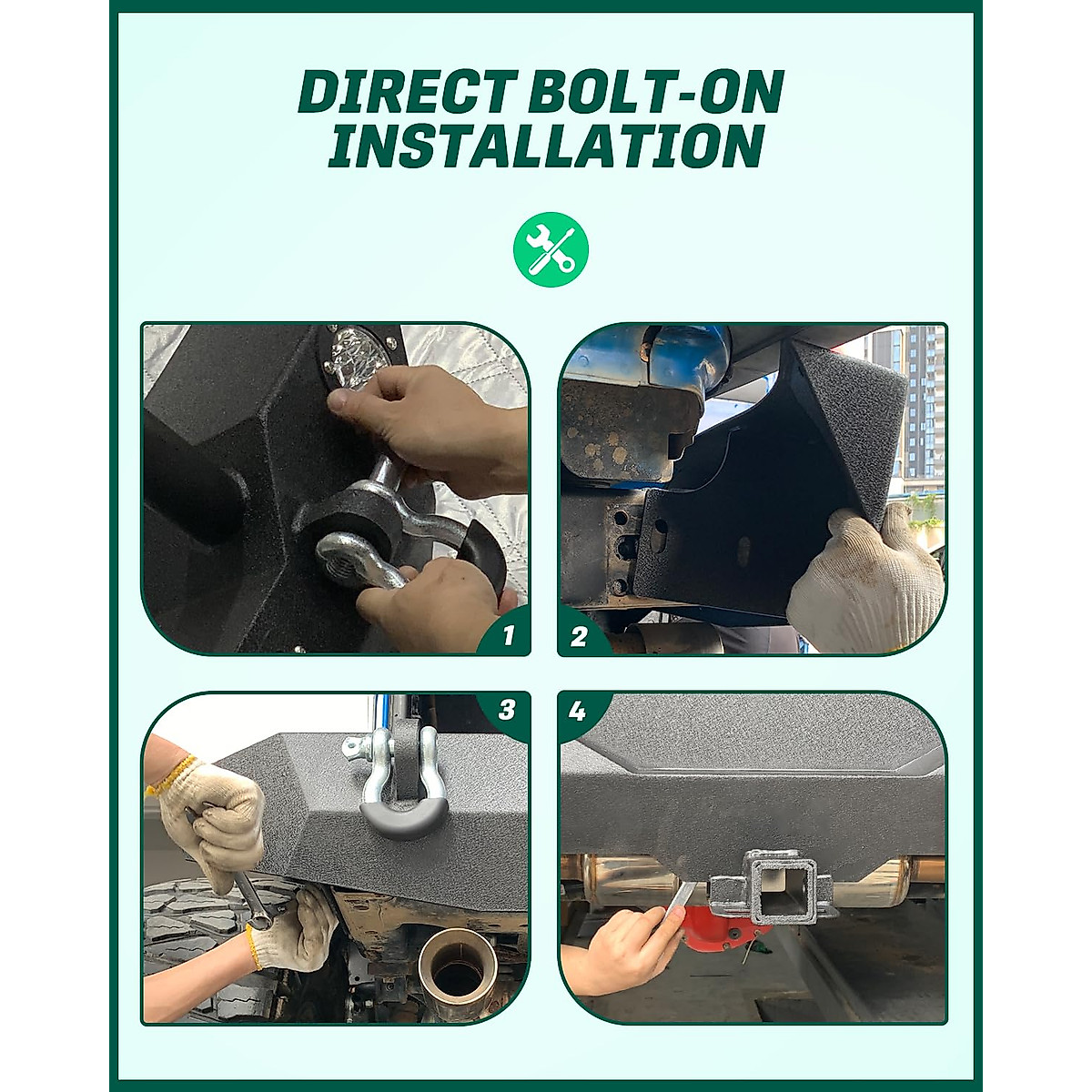 DIRECT BOLT-ON INSTALLATION

1

2

3

4