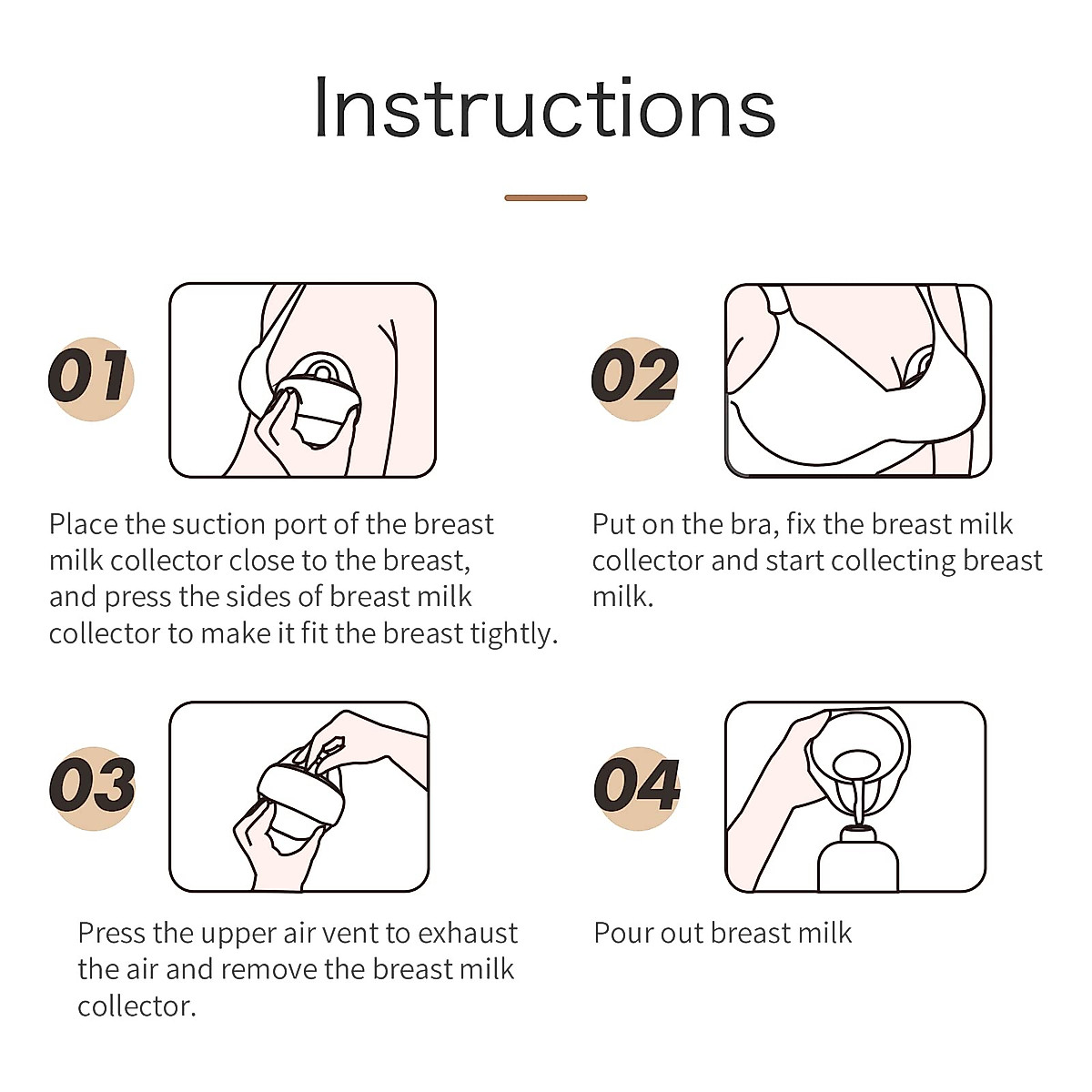 Instructions

01

Place the suction port of the breast milk collector close to the breast, and press the sides of breast milk collector to make it fit the breast tightly.

02

Put on the bra, fix the breast milk collector and start collecting breast milk.

03

Press the upper air vent to exhaust the air and remove the breast milk collector.

04

Pour out breast milk