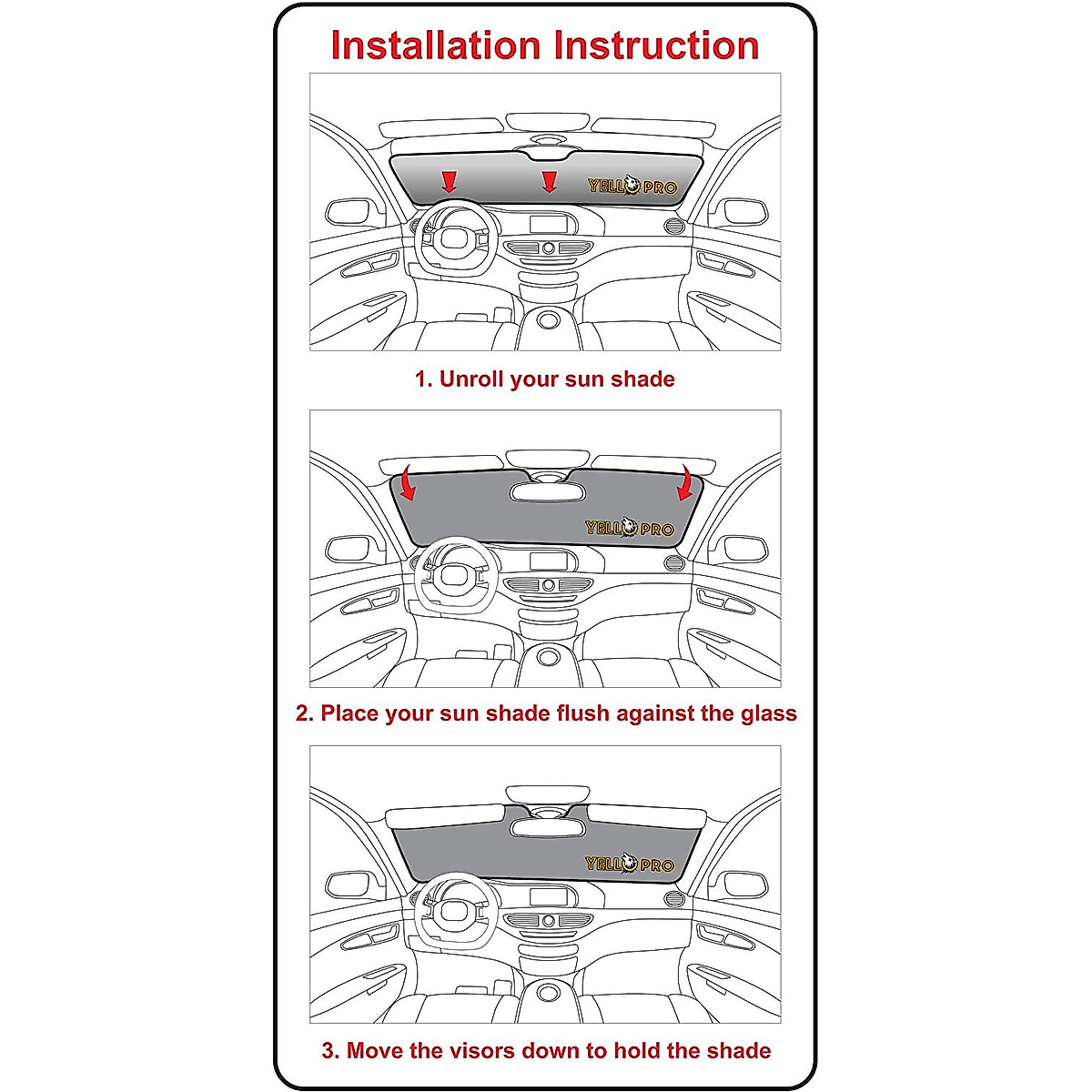 Installation Instruction

YELLO PRO

1. Unroll your sun shade

YELLO PRO

2. Place your sun shade flush against the glass

YELLO PRO

3. Move the visors down to hold the shade