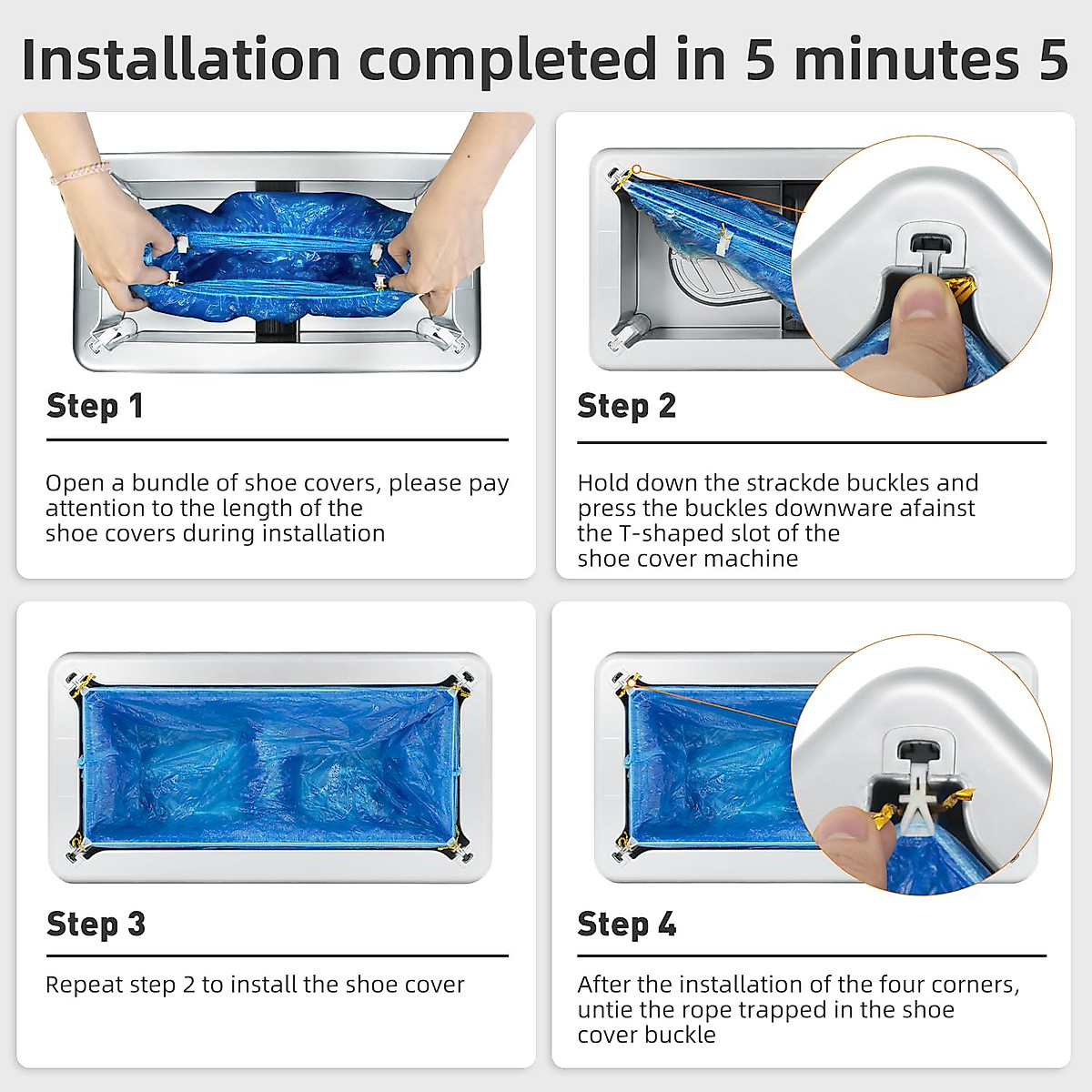 Installation completed in 5 minutes 5

Step 1

Open a bundle of shoe covers, please pay attention to the length of the shoe covers during installation

Step 2

Hold down the strackde buckles and press the buckles downware afainst the T-shaped slot of the shoe cover machine

Step 3

Repeat step 2 to install the shoe cover

Step 4

After the installation of the four corners, untie the rope trapped in the shoe cover buckle