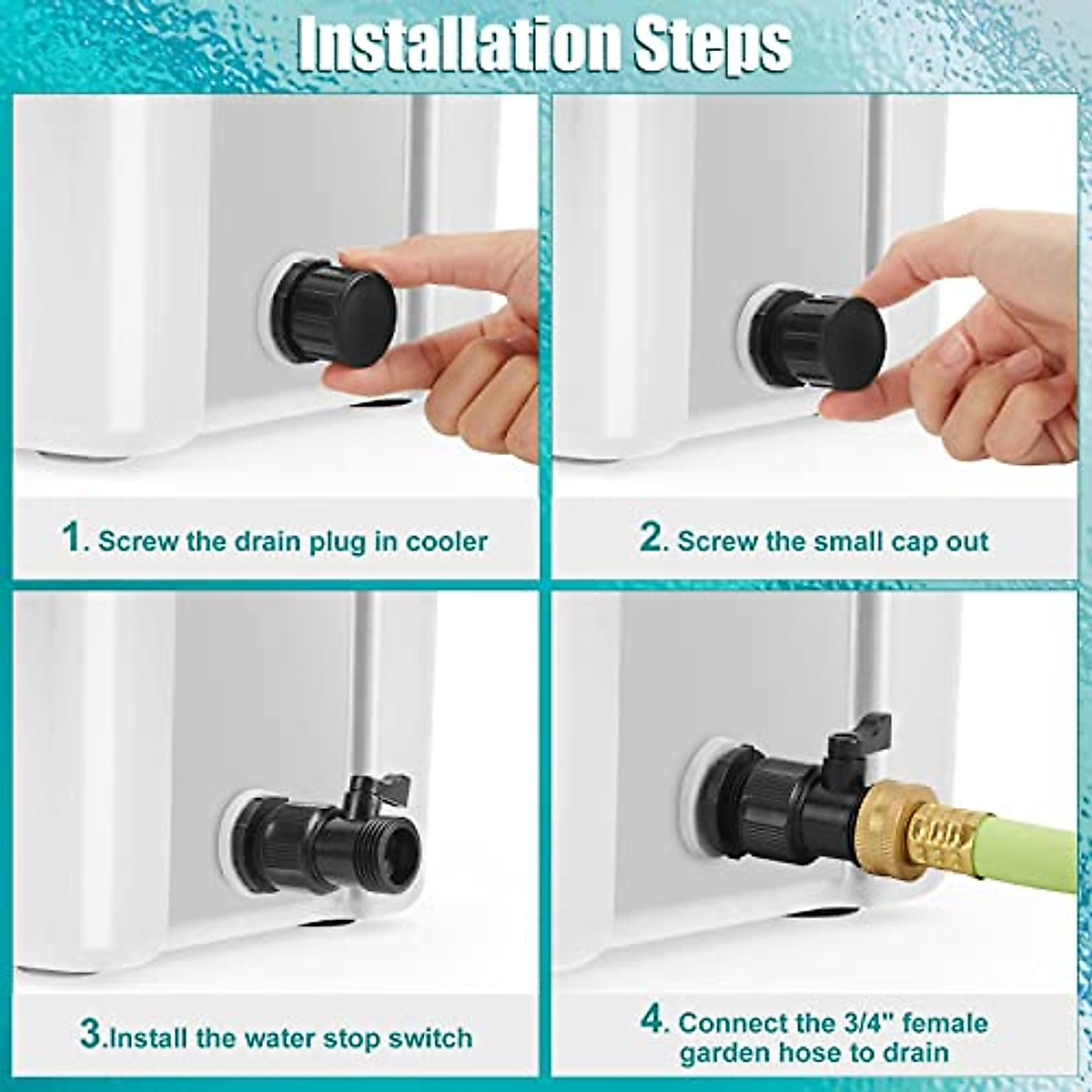 Installation Steps

1. Screw the drain plug in cooler

2. Screw the small cap out

3.Install the water stop switch

4. Connect the 3/4" female garden hose to drain