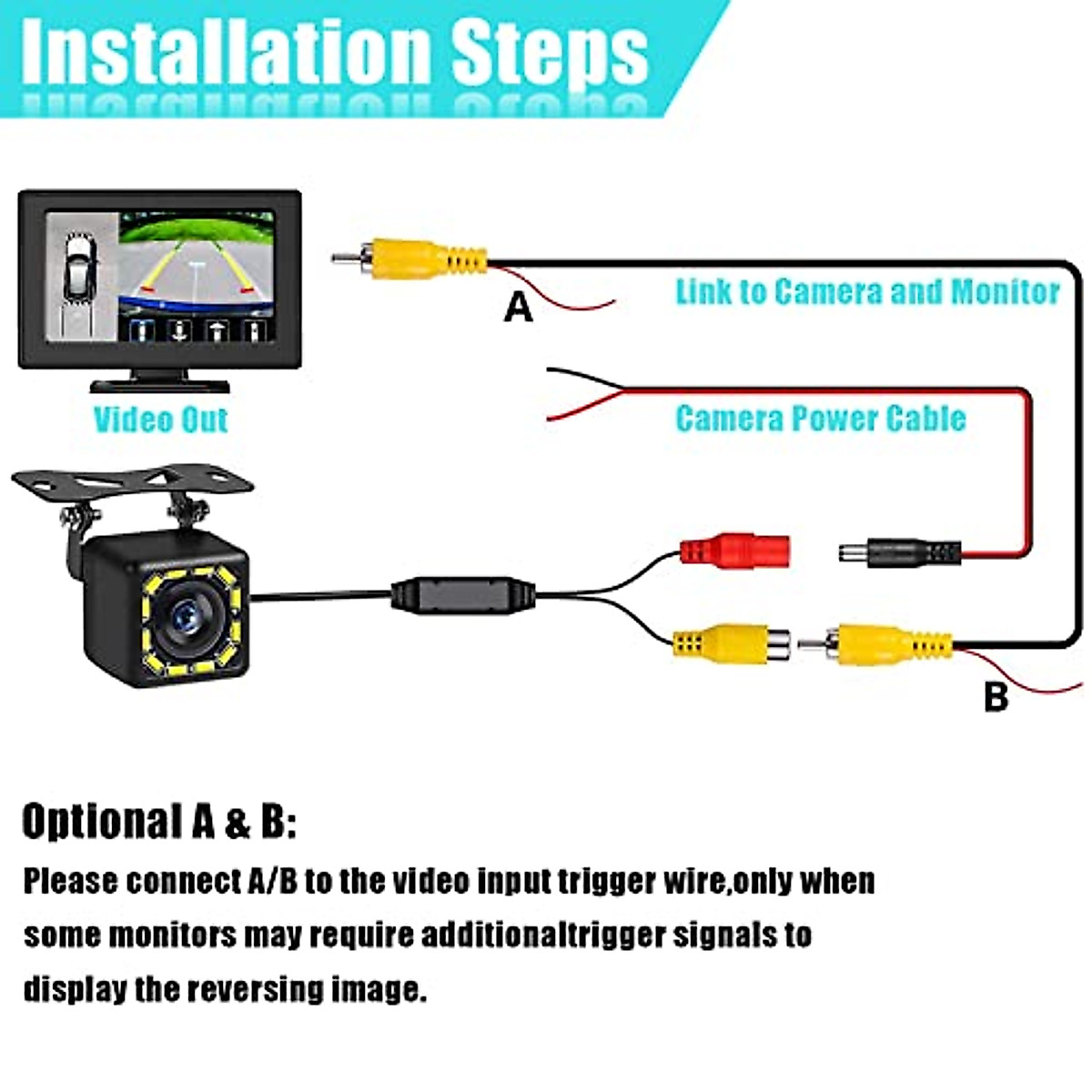 Installation Steps

A

Link to Camera and Monitor

Video Out

Camera Power Cable

B

Optional A & B:

Please connect A/B to the video input trigger wire,only when some monitors may require additionaltrigger signals to display the reversing image.