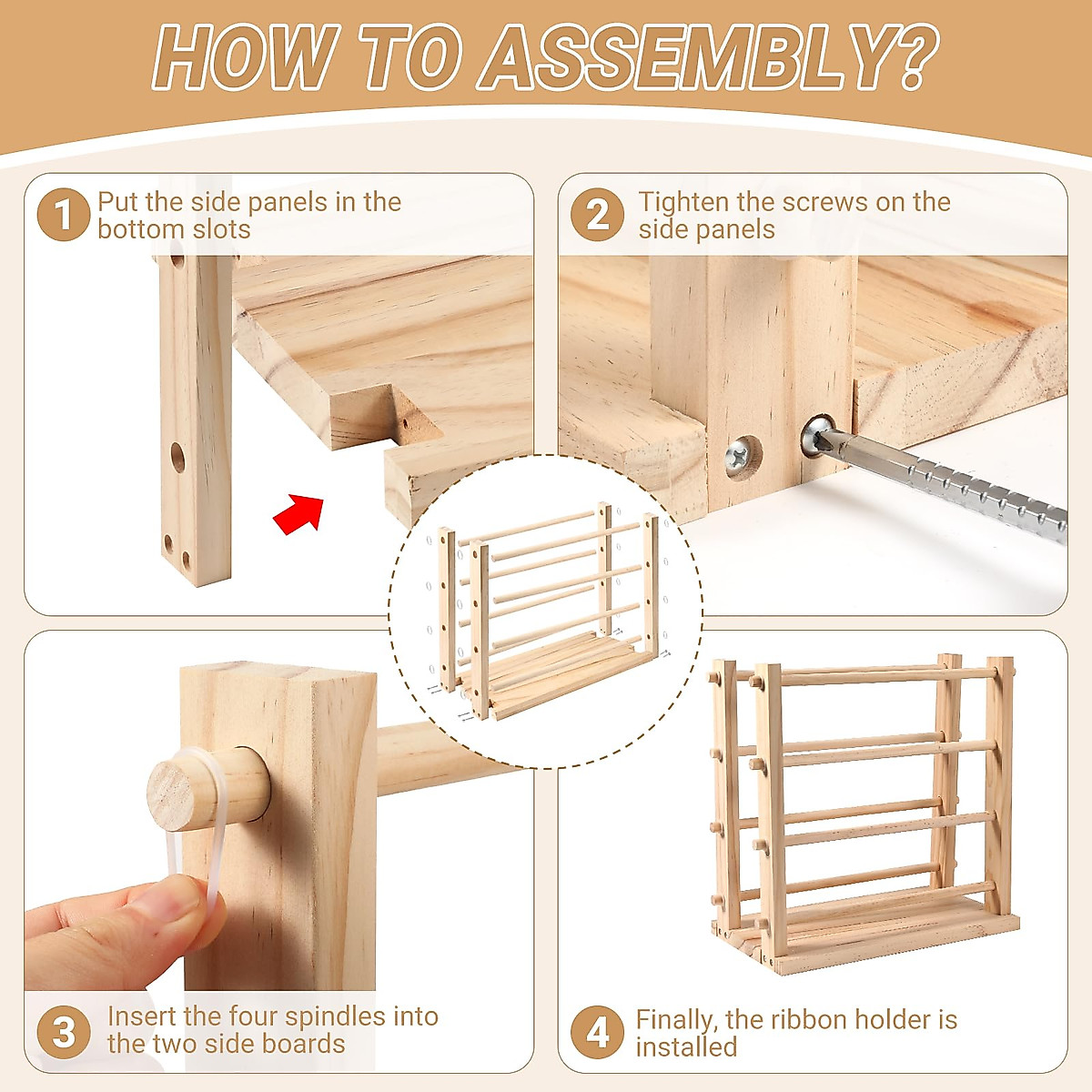 HOW TO ASSEMBLY?

1 Put the side panels in the bottom slots

2 Tighten the screws on the side panels

3 Insert the four spindles into the two side boards

4 Finally, the ribbon holder is installed