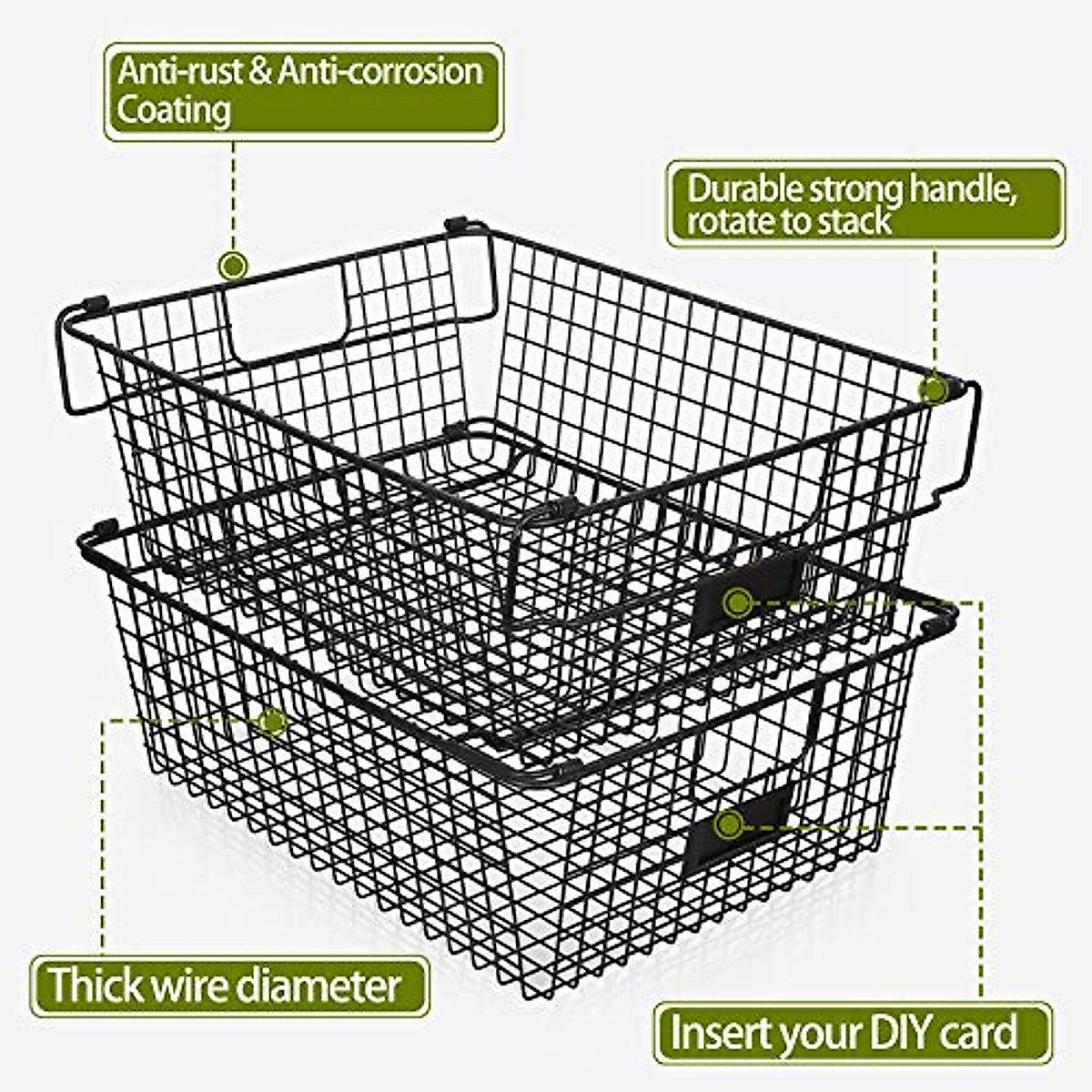 Anti-rust & Anti-corrosion Coating

Durable strong handle, rotate to stack

Thick wire diameter

Insert your DIY card