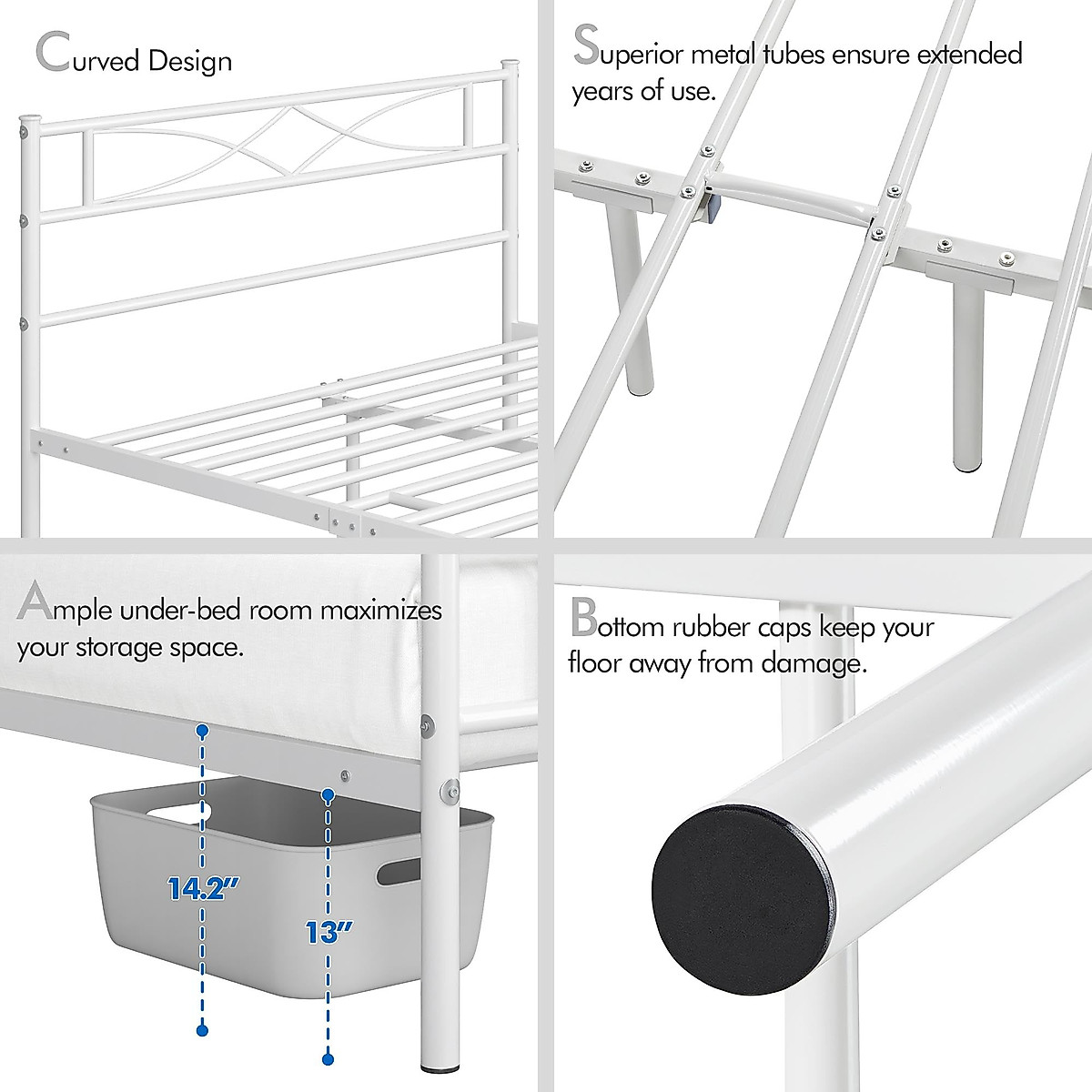 Curved Design

Superior metal tubes ensure extended years of use.

Ample under-bed room maximizes your storage space.

14.2"

13"

Bottom rubber caps keep your floor away from damage.