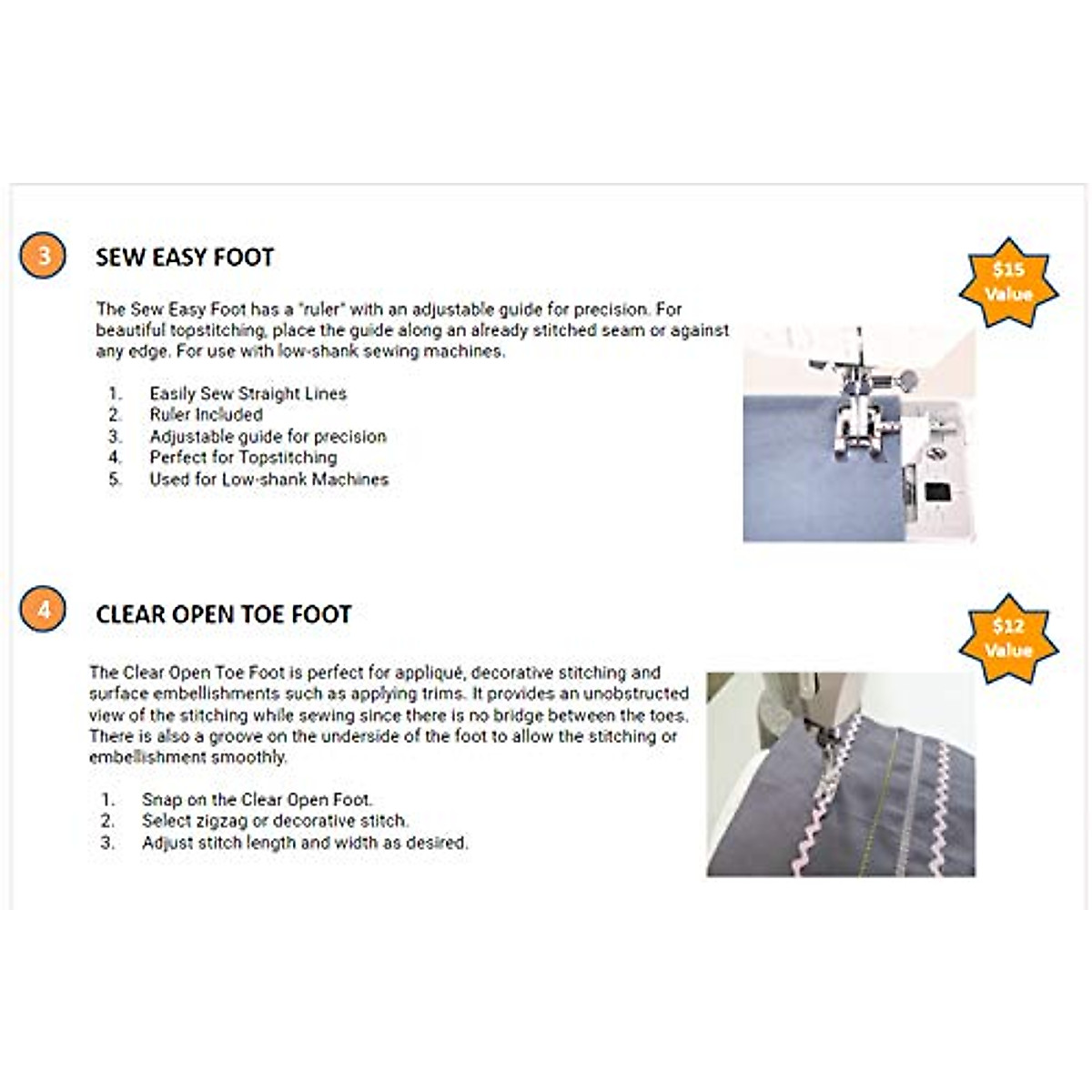 3

SEW EASY FOOT

$15 Value

The Sew Easy Foot has a "ruler" with an adjustable guide for precision. For beautiful topstitching, place the guide along an already stitched seam or against any edge. For use with low-shank sewing machines.

1. Easily Sew Straight Lines
2. Ruler Included
3. Adjustable guide for precision
4. Perfect for Topstitching
5. Used for Low-shank Machines

4

CLEAR OPEN TOE FOOT

$12 Value

The Clear Open Toe Foot is perfect for appliqué, decorative stitching and surface embellishments such as applying trims. It provides an unobstructed view of the stitching while sewing since there is no bridge between the toes. There is also a groove on the underside of the foot to allow the stitching or embellishment smoothly.

1. Snap on the Clear Open Foot.
2. Select zigzag or decorative stitch.
3. Adjust stitch length and width as desired.