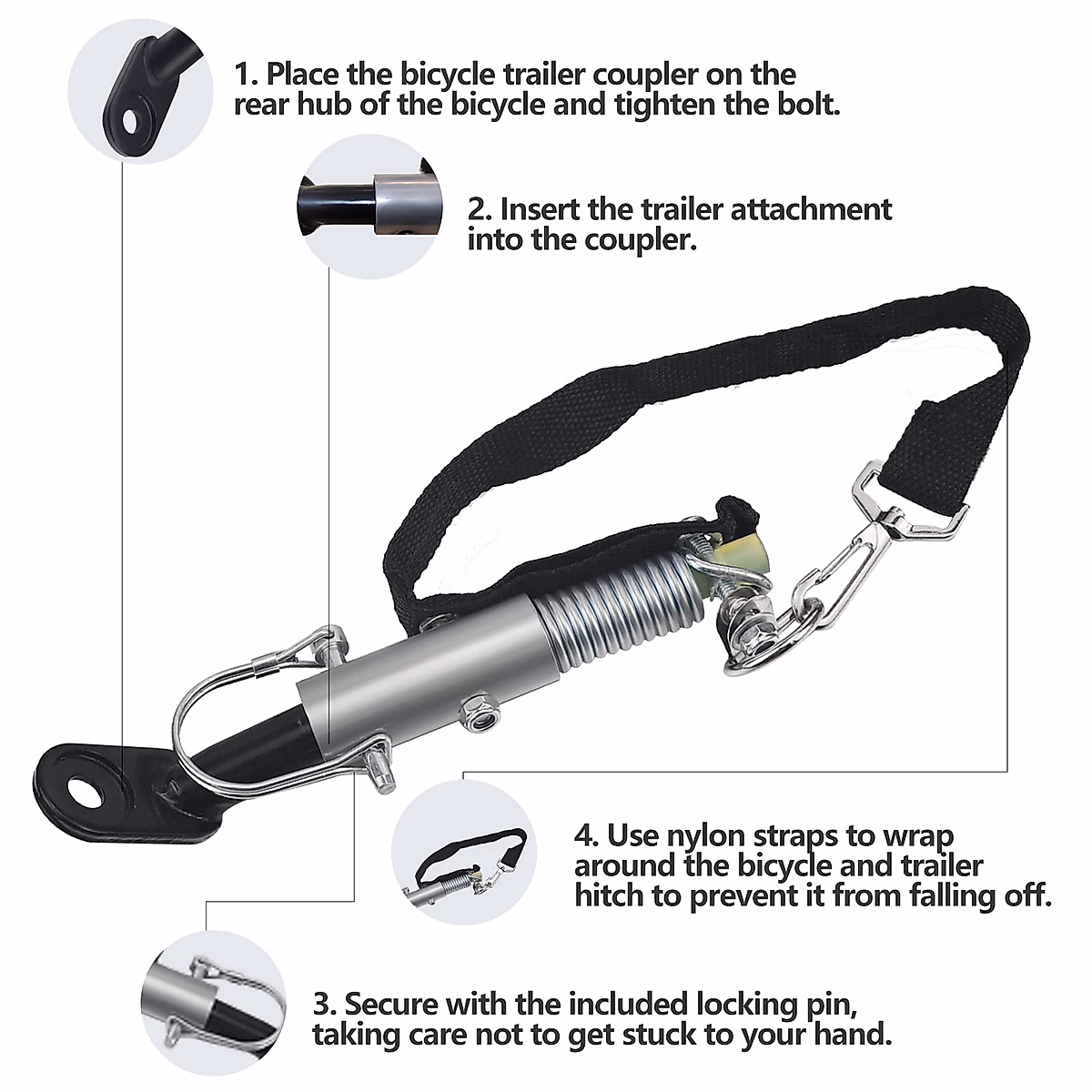 1. Place the bicycle trailer coupler on the rear hub of the bicycle and tighten the bolt.

2. Insert the trailer attachment into the coupler.

4. Use nylon straps to wrap around the bicycle and trailer hitch to prevent it from falling off.

3. Secure with the included locking pin, taking care not to get stuck to your hand.