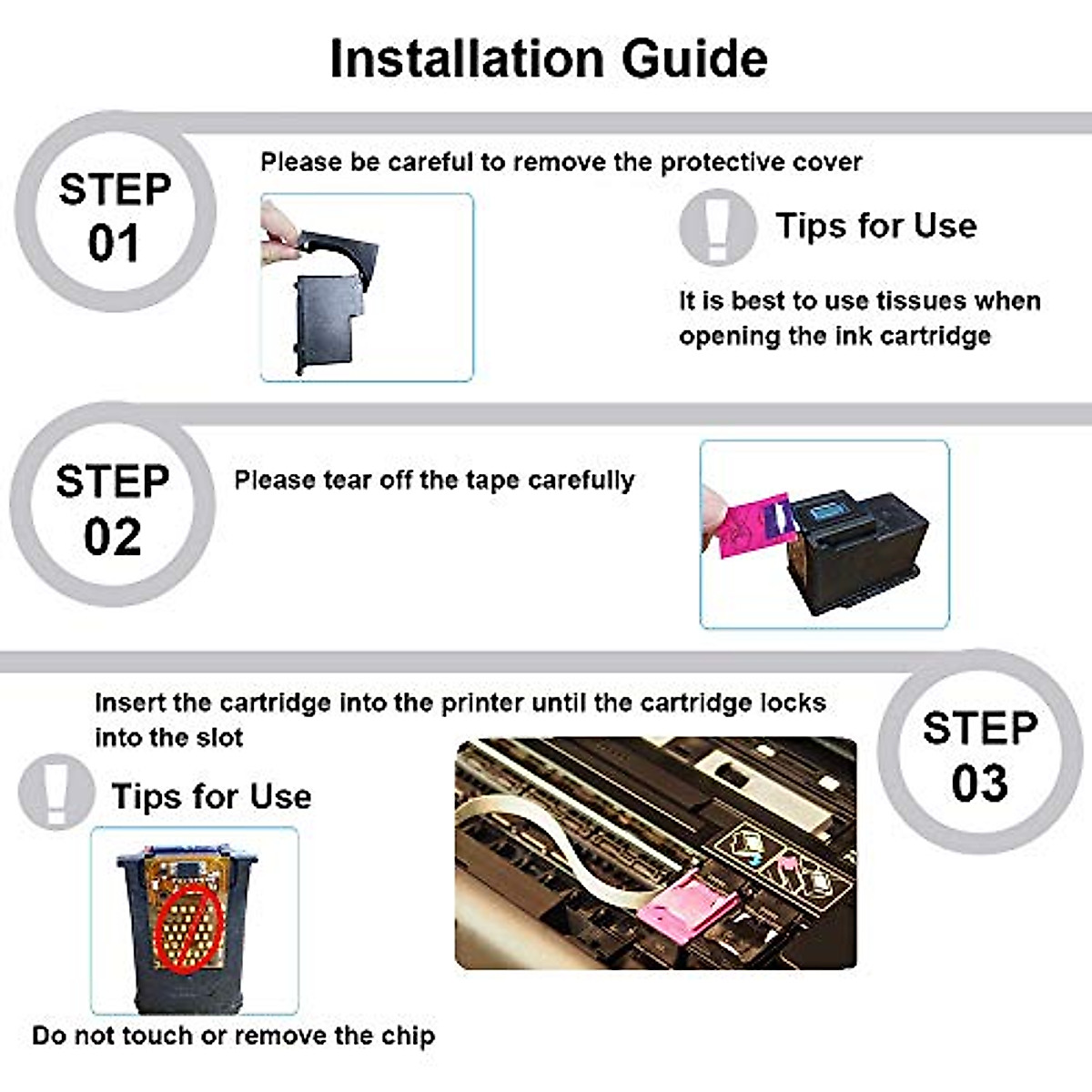 Installation Guide

STEP 01

Please be careful to remove the protective cover

Tips for Use

It is best to use tissues when opening the ink cartridge

STEP 02

Please tear off the tape carefully

Insert the cartridge into the printer until the cartridge locks into the slot

STEP 03

Tips for Use

Do not touch or remove the chip