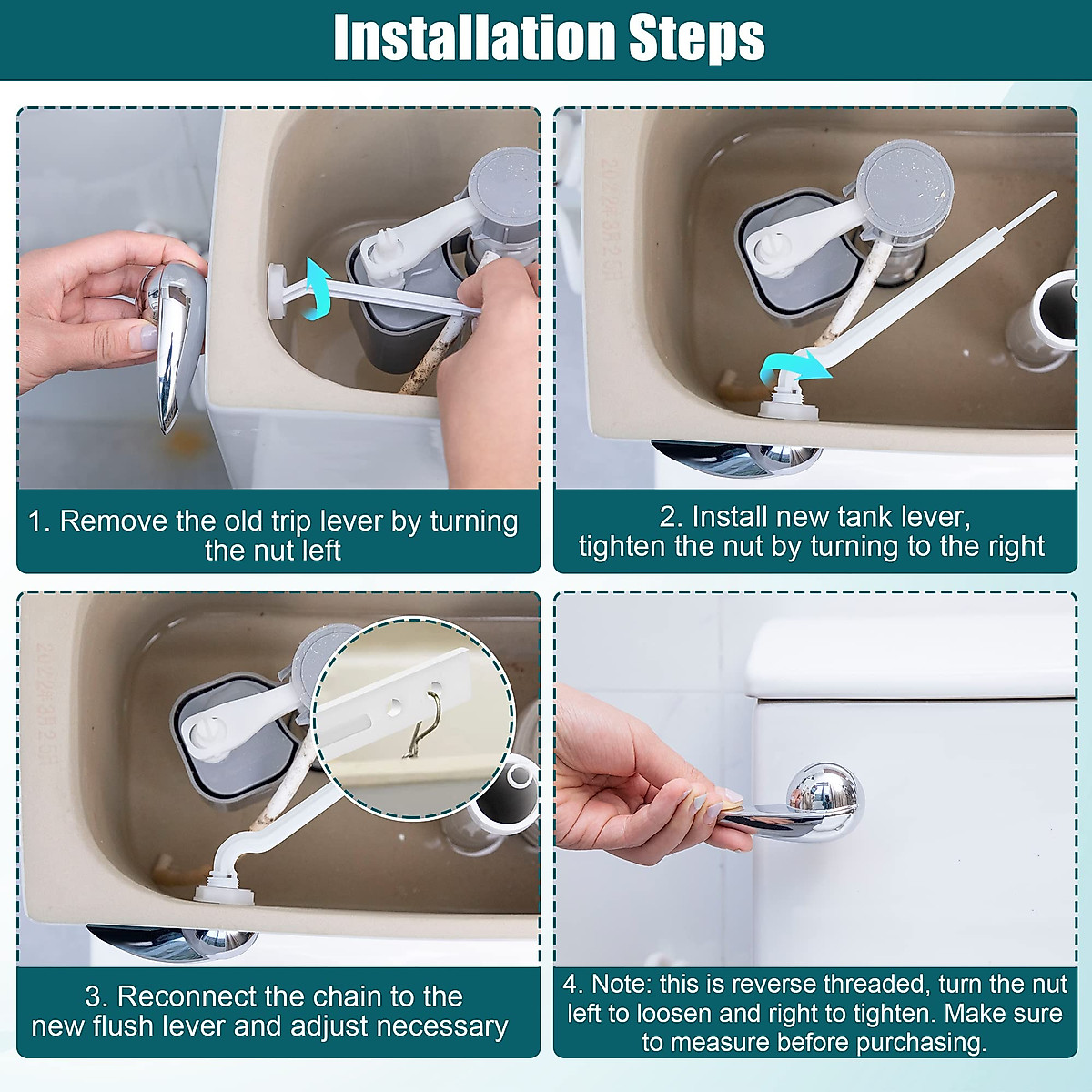 Installation Steps

1. Remove the old trip lever by turning the nut left

2. Install new tank lever, tighten the nut by turning to the right

3. Reconnect the chain to the new flush lever and adjust necessary

4. Note: this is reverse threaded, turn the nut left to loosen and right to tighten. Make sure to measure before purchasing.