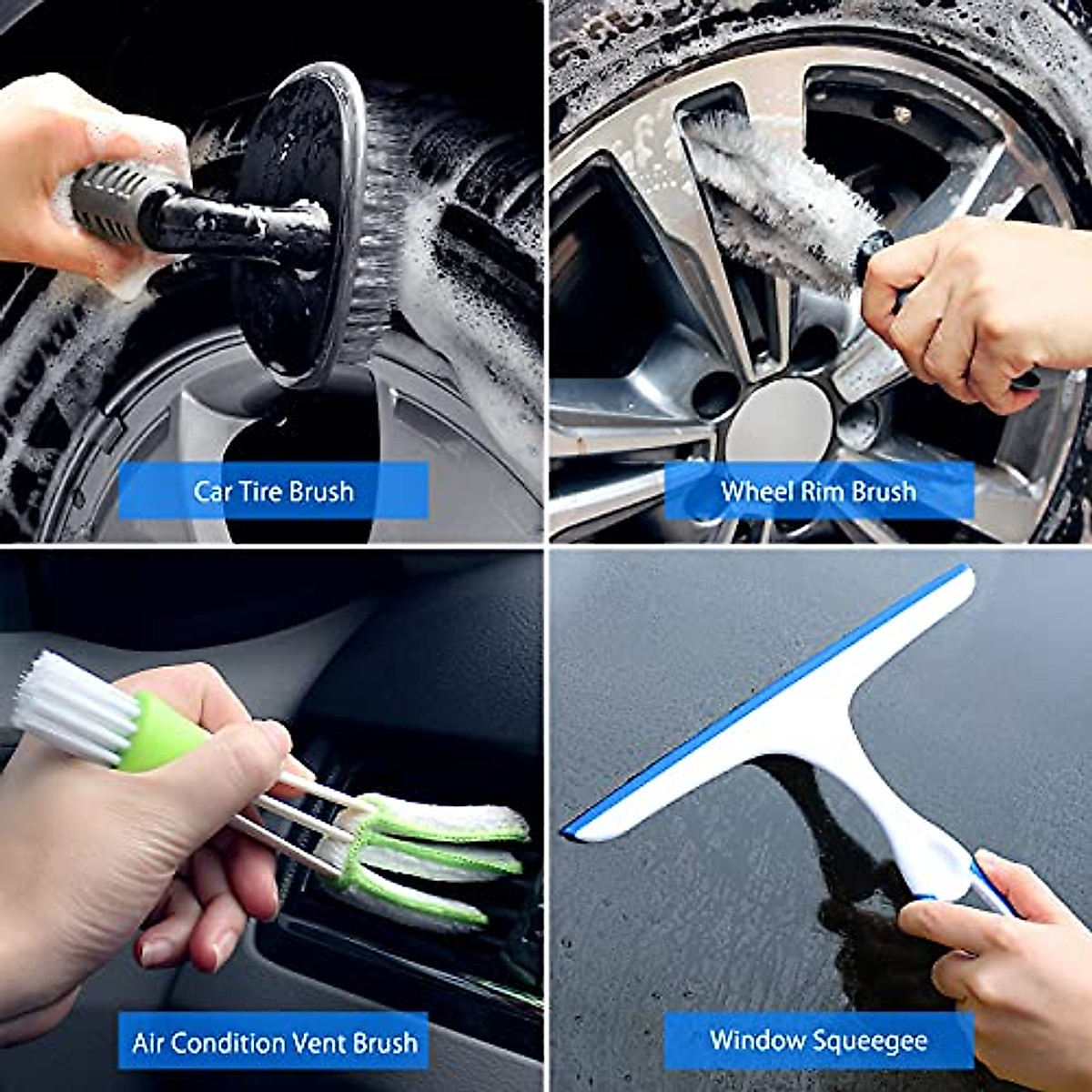 Car Tire Brush

Wheel Rim Brush

Air Condition Vent Brush

Window Squeegee