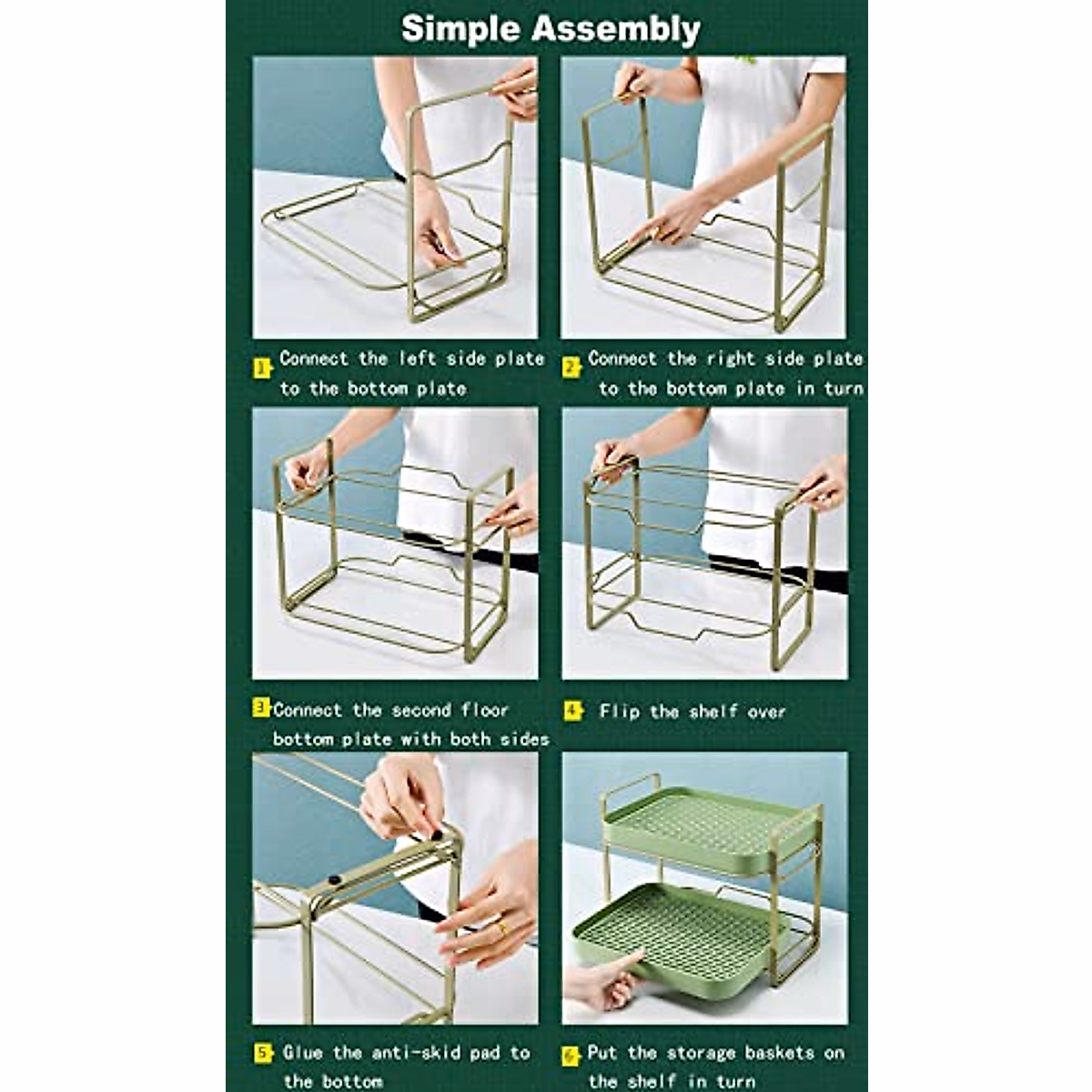 Simple Assembly

1 Connect the left side plate to the bottom plate

2 Connect the right side plate to the bottom plate in turn

3 Connect the second floor bottom plate with both sides

4 Flip the shelf over

5 Glue the anti-skid pad to the bottom

6 Put the storage baskets on the shelf in turn