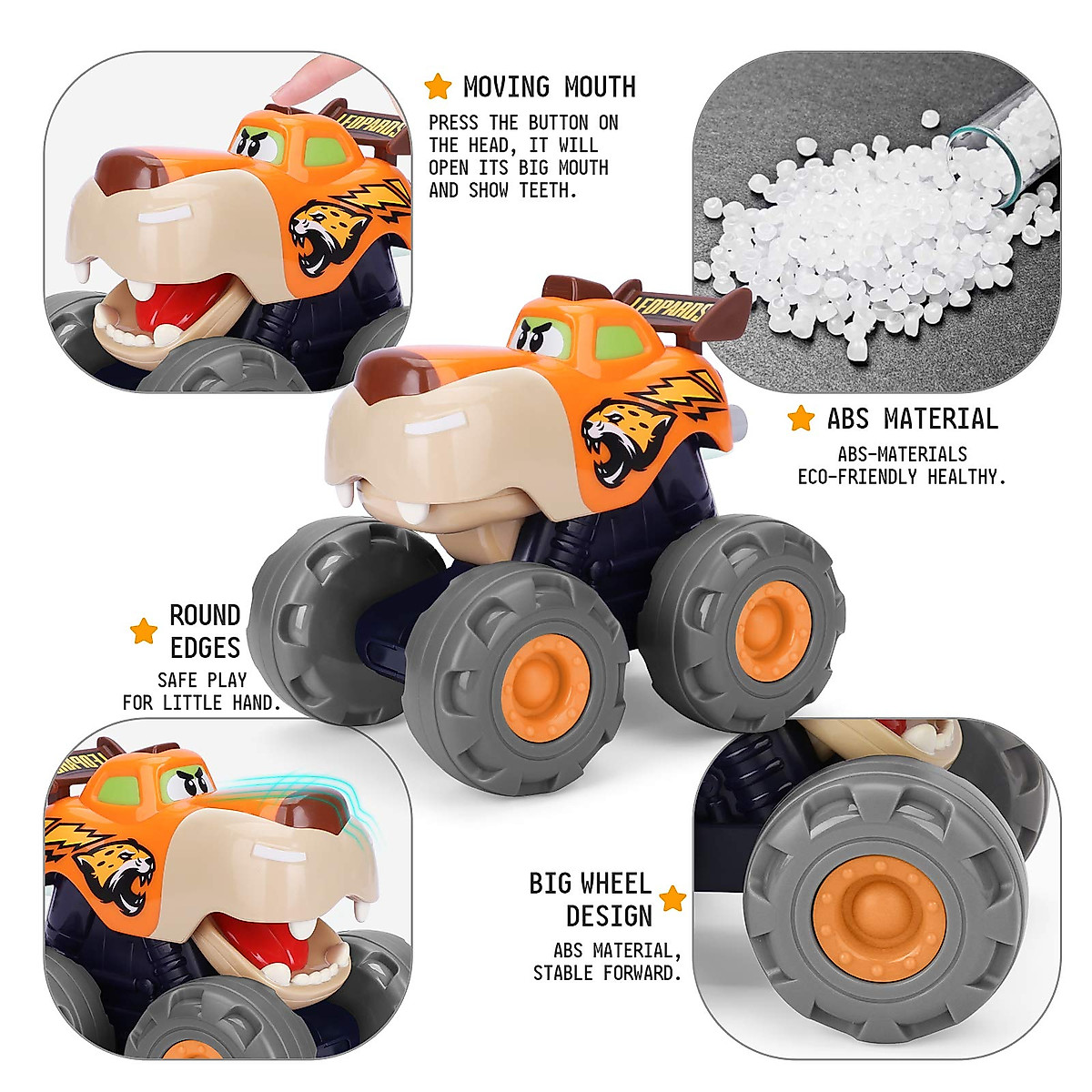 LEOPARDS

MOVING MOUTH

PRESS THE BUTTON ON THE HEAD, IT WILL OPEN ITS BIG MOUTH AND SHOW TEETH.

LEOPARDS

ABS MATERIAL

ABS-MATERIALS ECO-FRIENDLY HEALTHY.

ROUND EDGES

SAFE PLAY FOR LITTLE HAND.

BIG WHEEL DESIGN

ABS MATERIAL, STABLE FORWARD.