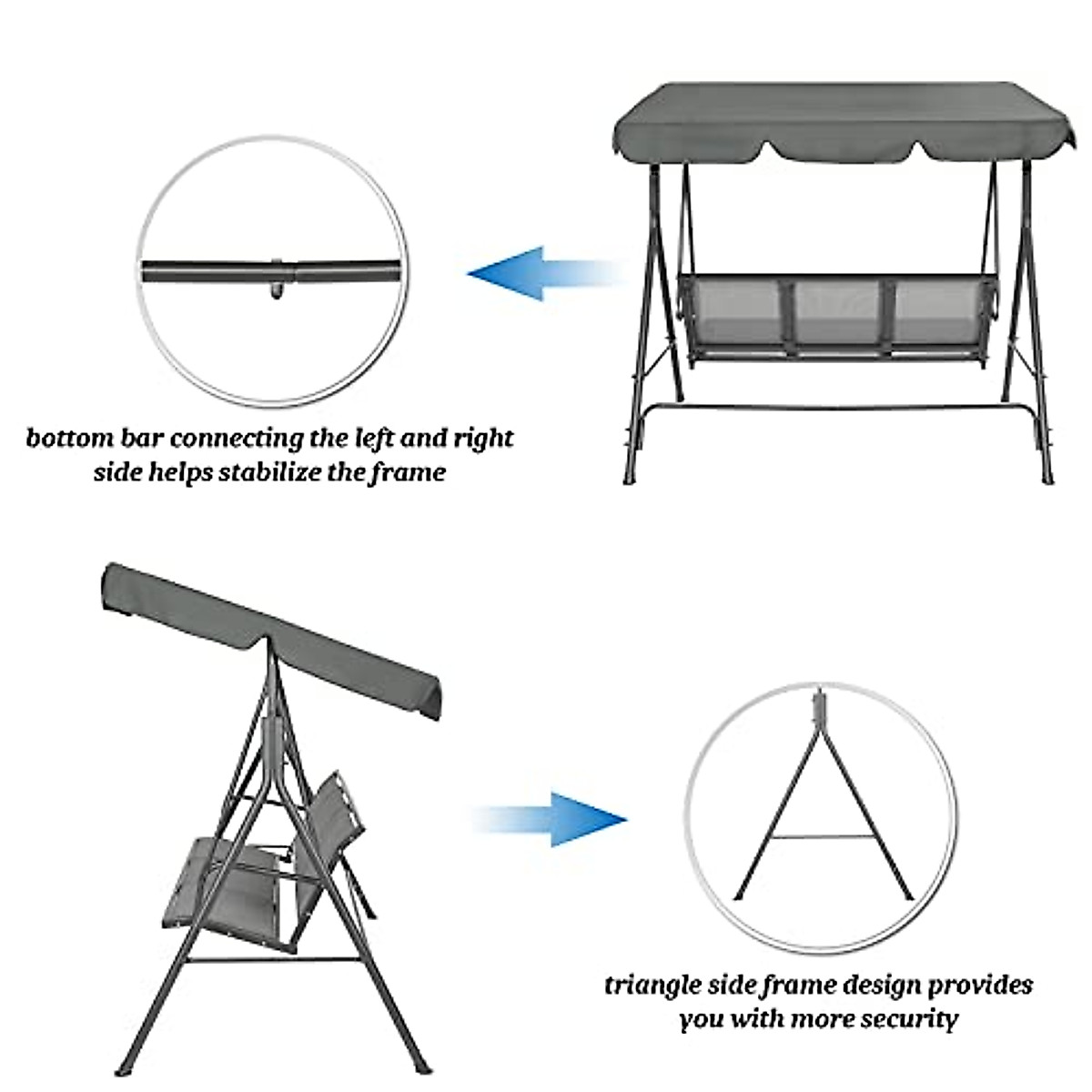 bottom bar connecting the left and right side helps stabilize the frame

triangle side frame design provides you with more security