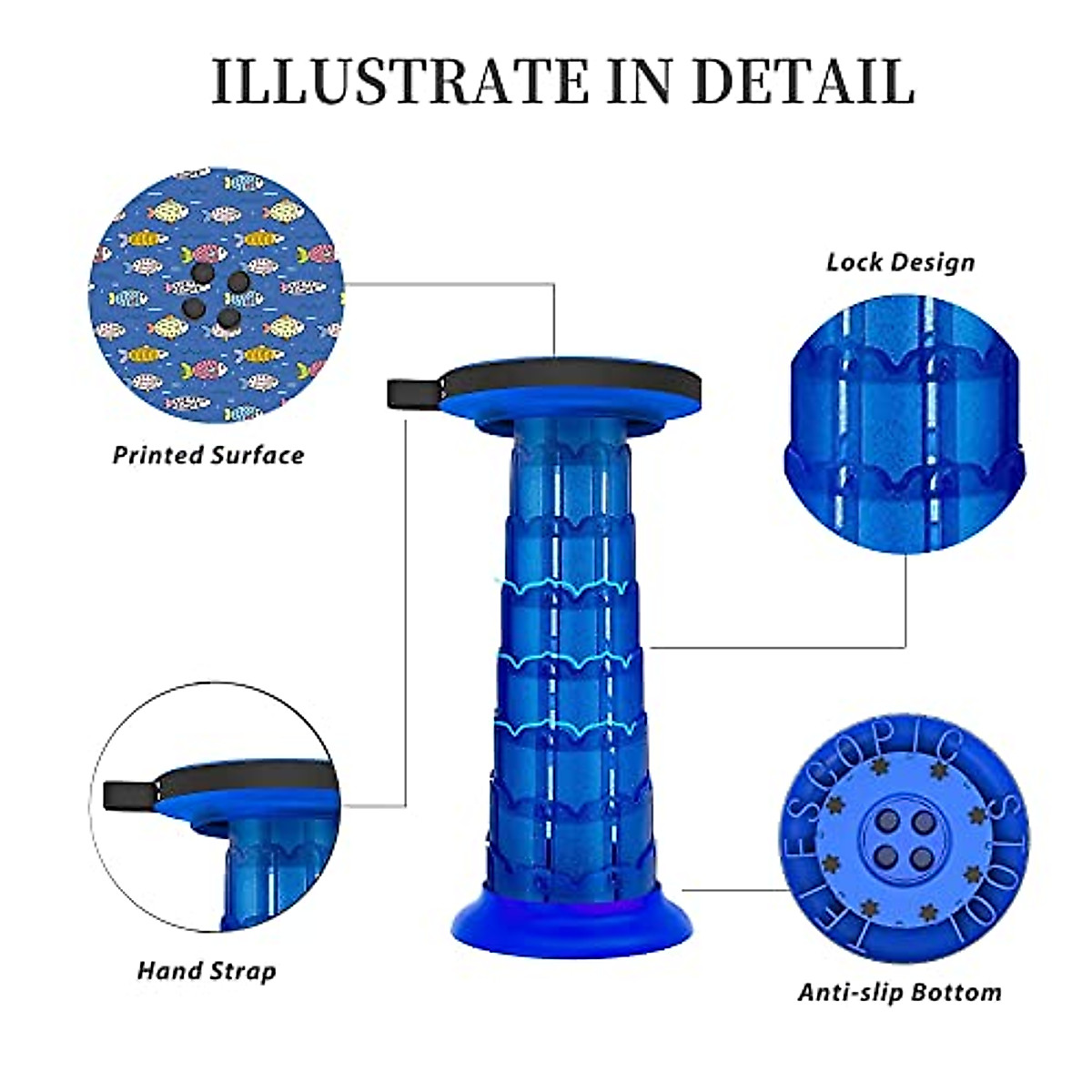 ILLUSTRATE IN DETAIL

Printed Surface

Lock Design

Hand Strap

TELESCOPIC STOOL

Anti-slip Bottom