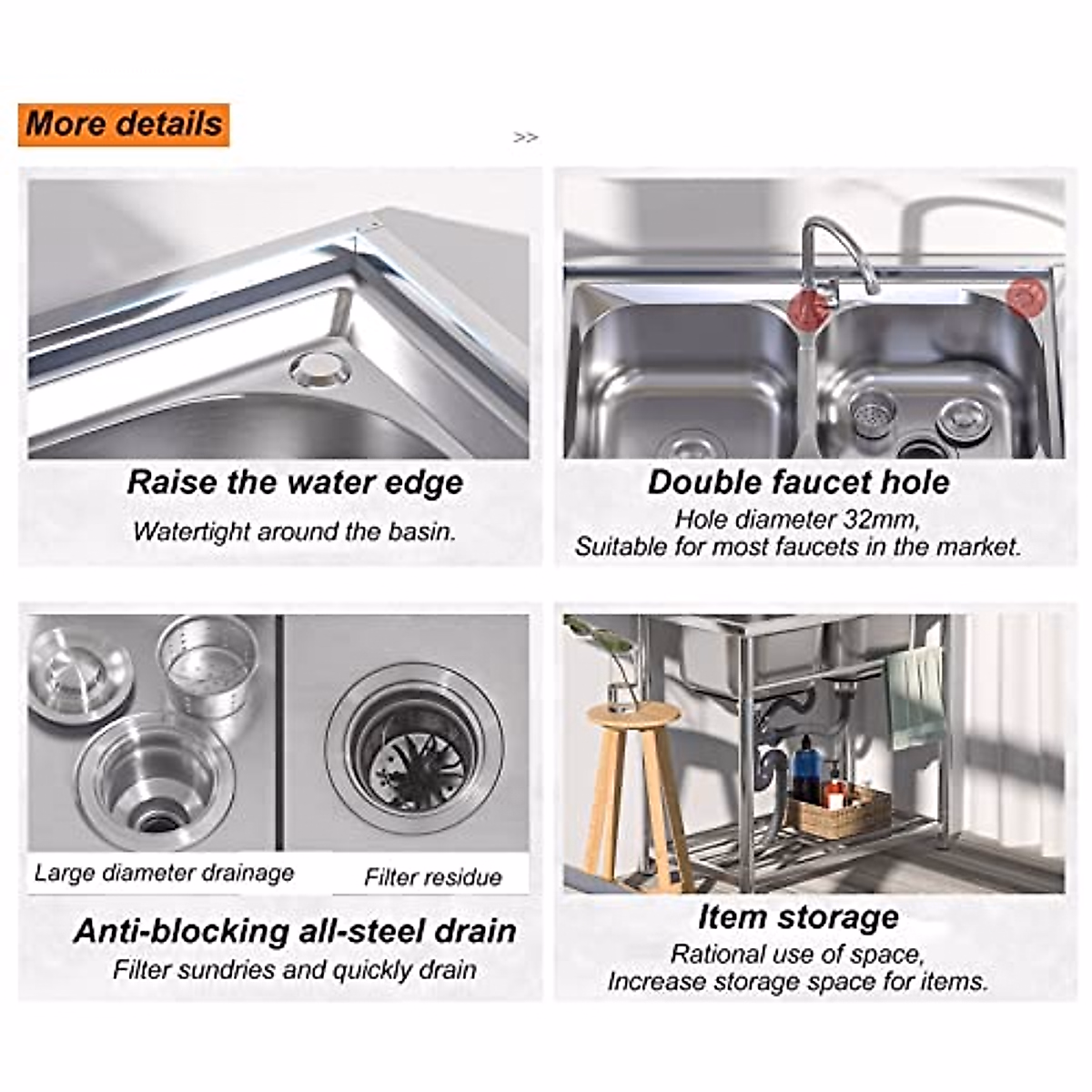 More details

>>

Raise the water edge

Watertight around the basin.

Double faucet hole

Hole diameter 32mm,
Suitable for most faucets in the market.

Large diameter drainage

Filter residue

Anti-blocking all-steel drain

Filter sundries and quickly drain

Item storage

Rational use of space,
Increase storage space for items.