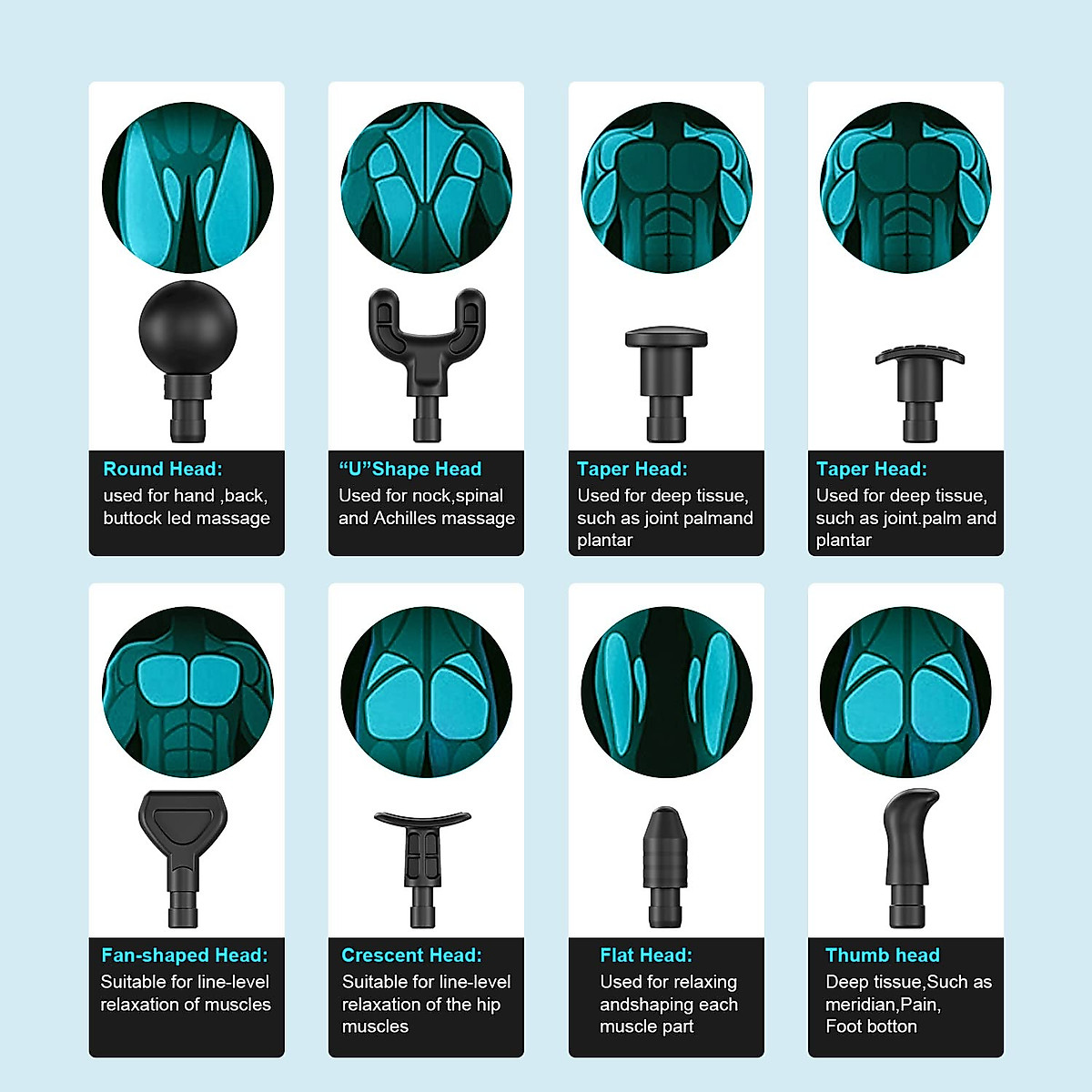 Round Head:
used for hand ,back, buttock led massage

“U”Shape Head
Used for nock,spinal and Achilles massage

Taper Head:
Used for deep tissue, such as joint palmand plantar

Taper Head:
Used for deep tissue, such as joint.palm and plantar

Fan-shaped Head:
Suitable for line-level relaxation of muscles

Crescent Head:
Suitable for line-level relaxation of the hip muscles

Flat Head:
Used for relaxing andshaping each muscle part

Thumb head
Deep tissue,Such as meridian,Pain, Foot botton