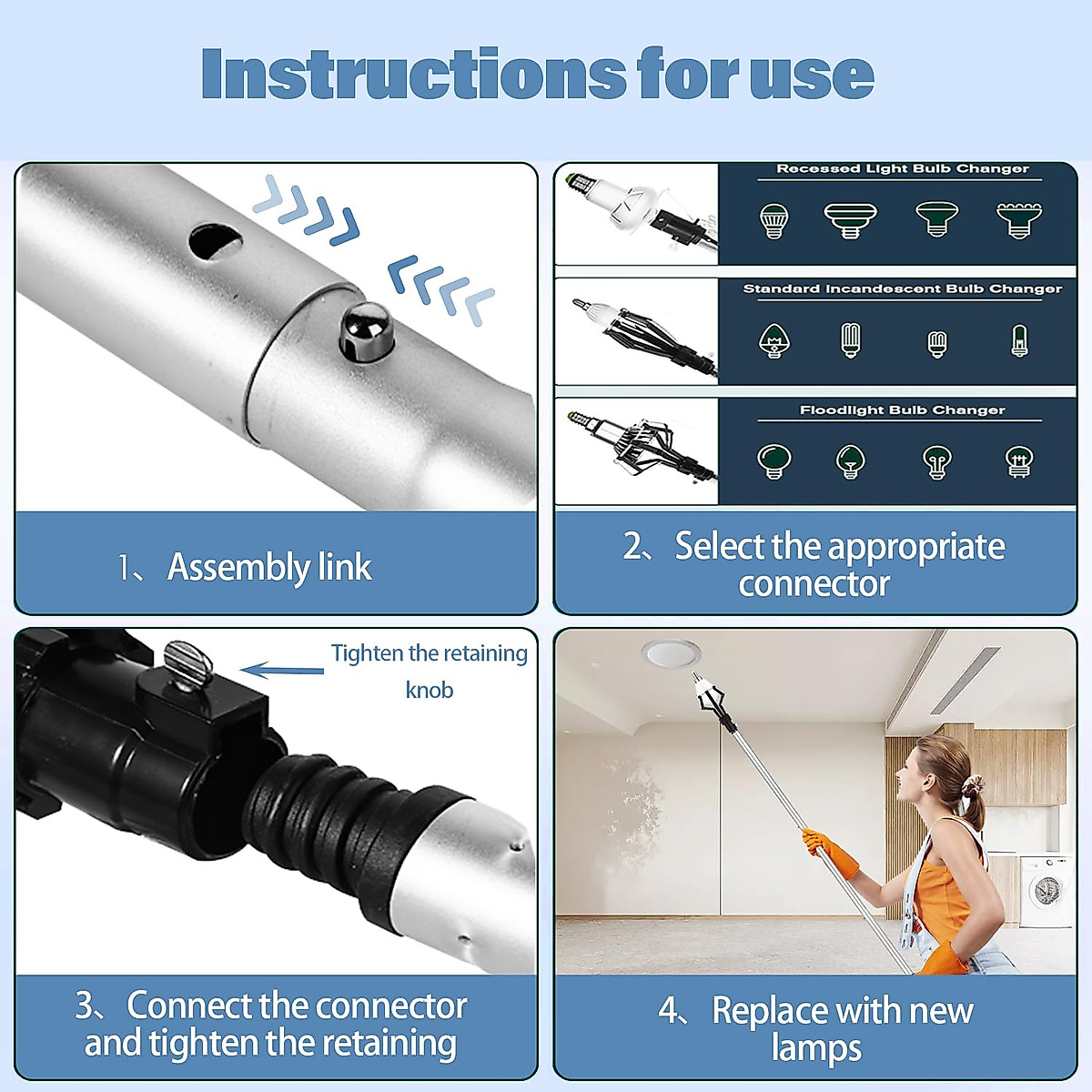 Instructions for use

1、Assembly link

Recessed Light Bulb Changer

Standard Incandescent Bulb Changer

Floodlight Bulb Changer

2、Select the appropriate connector

Tighten the retaining knob

3、Connect the connector and tighten the retaining

4、Replace with new lamps