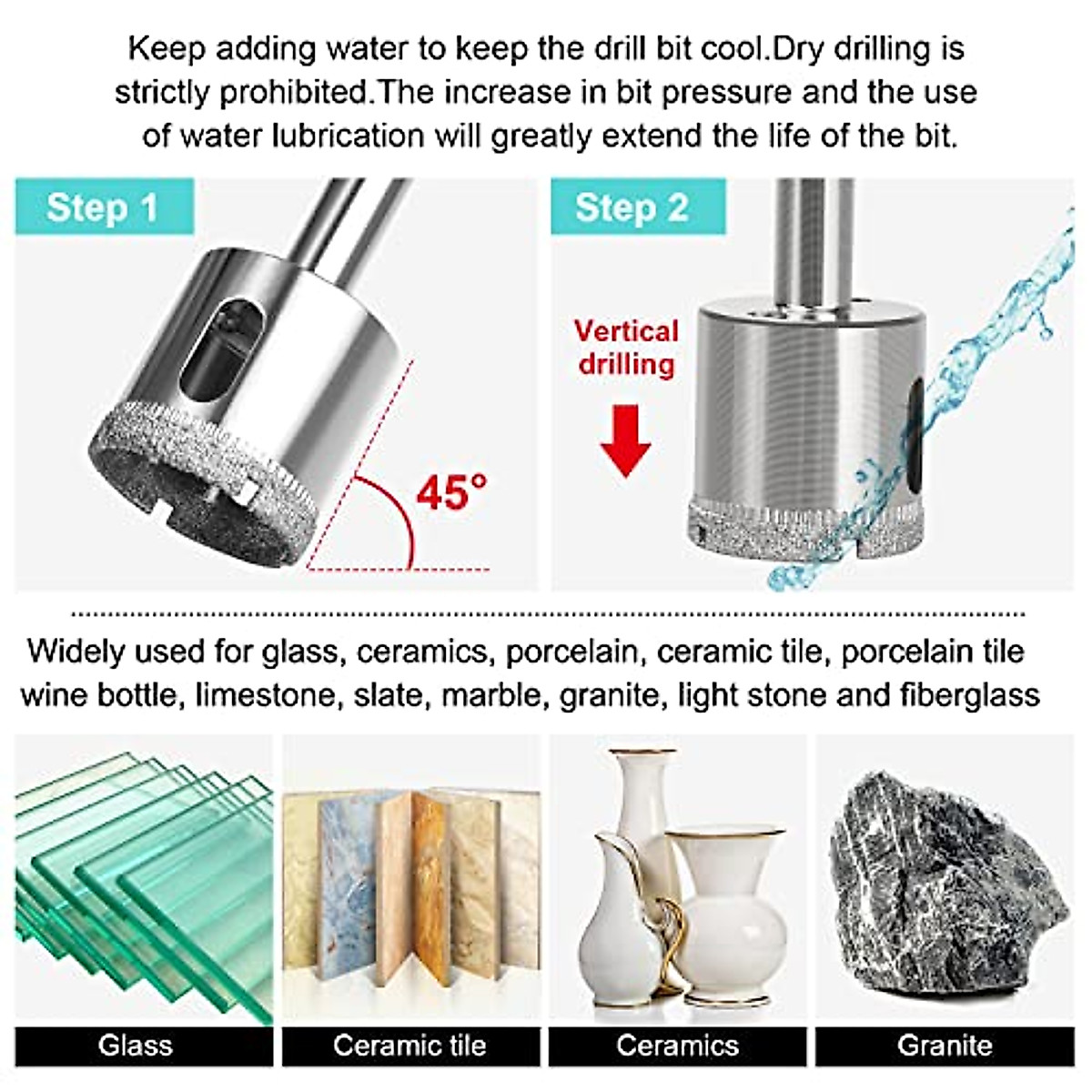 Keep adding water to keep the drill bit cool.Dry drilling is strictly prohibited.The increase in bit pressure and the use of water lubrication will greatly extend the life of the bit.

Step 1

45°

Step 2

Vertical drilling

Widely used for glass, ceramics, porcelain, ceramic tile, porcelain tile wine bottle, limestone, slate, marble, granite, light stone and fiberglass

Glass

Ceramic tile

Ceramics

Granite