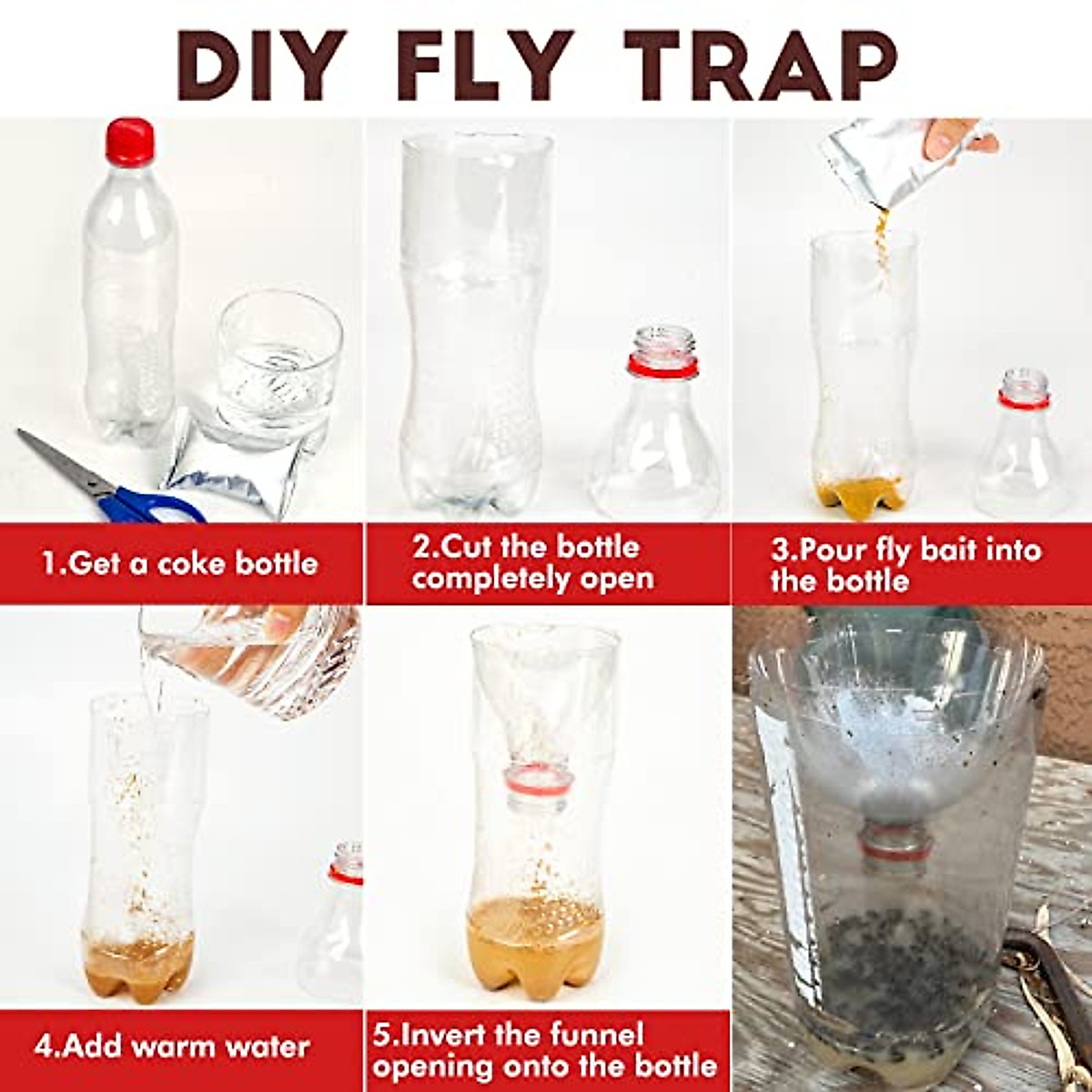 DIY FLY TRAP

1.Get a coke bottle

2.Cut the bottle completely open

3.Pour fly bait into the bottle

4.Add warm water

5.Invert the funnel opening onto the bottle