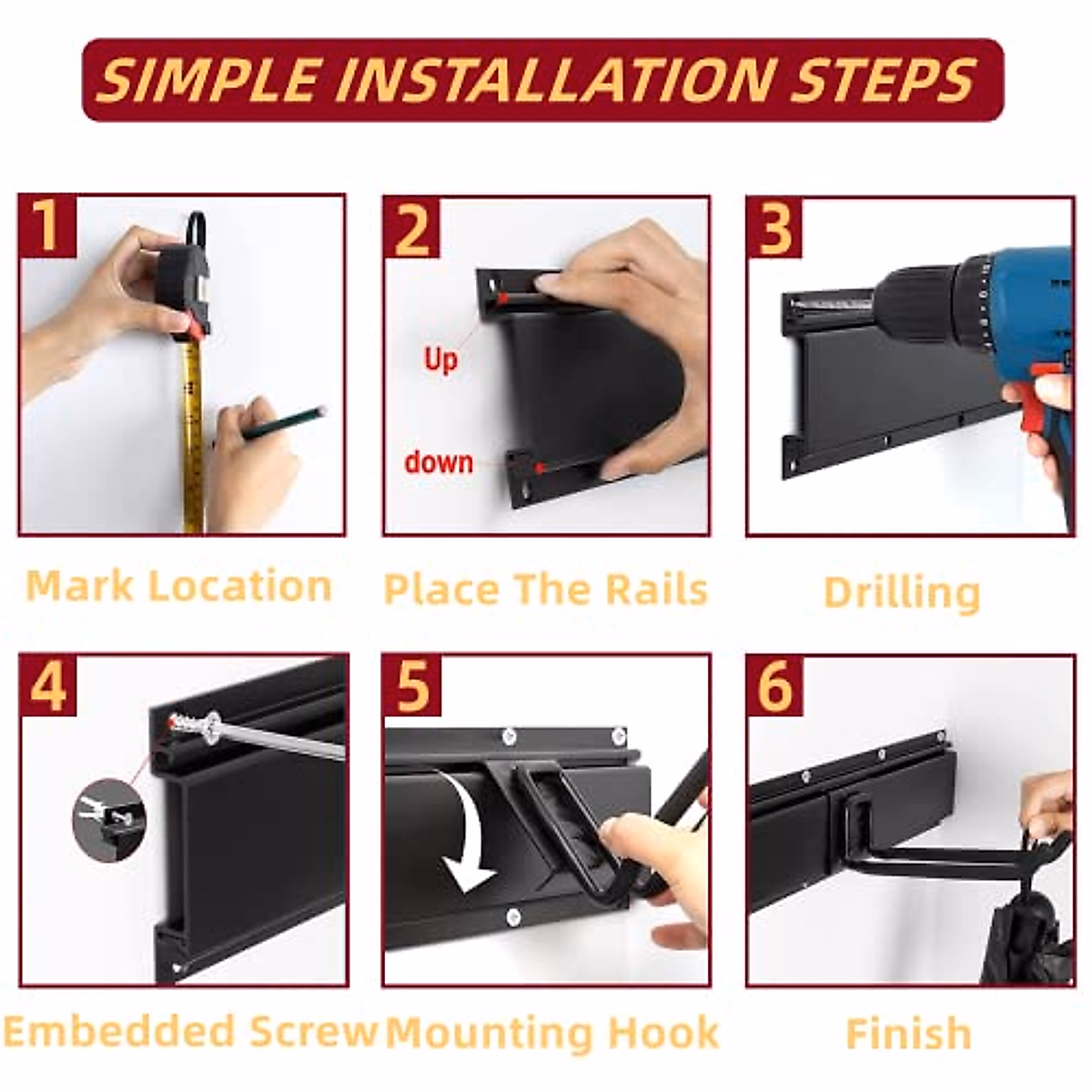 SIMPLE INSTALLATION STEPS

1

Mark Location

2

Up

down

Place The Rails

3

Drilling

4

Embedded Screw

5

Mounting Hook

6

Finish