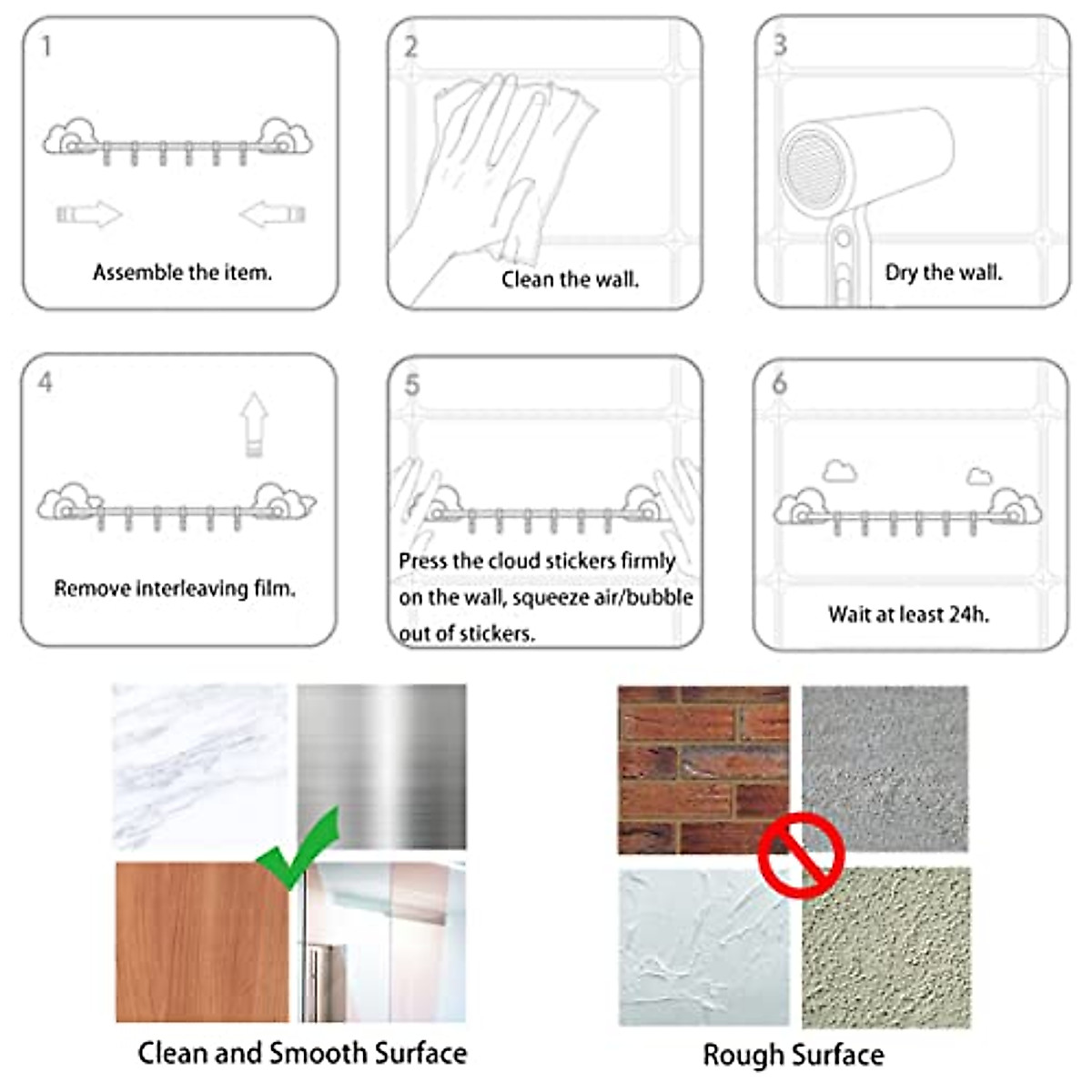 1

Assemble the item.

2

Clean the wall.

3

Dry the wall.

4

Remove interleaving film.

5

Press the cloud stickers firmly on the wall, squeeze air/bubble out of stickers.

6

Wait at least 24h.

Clean and Smooth Surface

Rough Surface