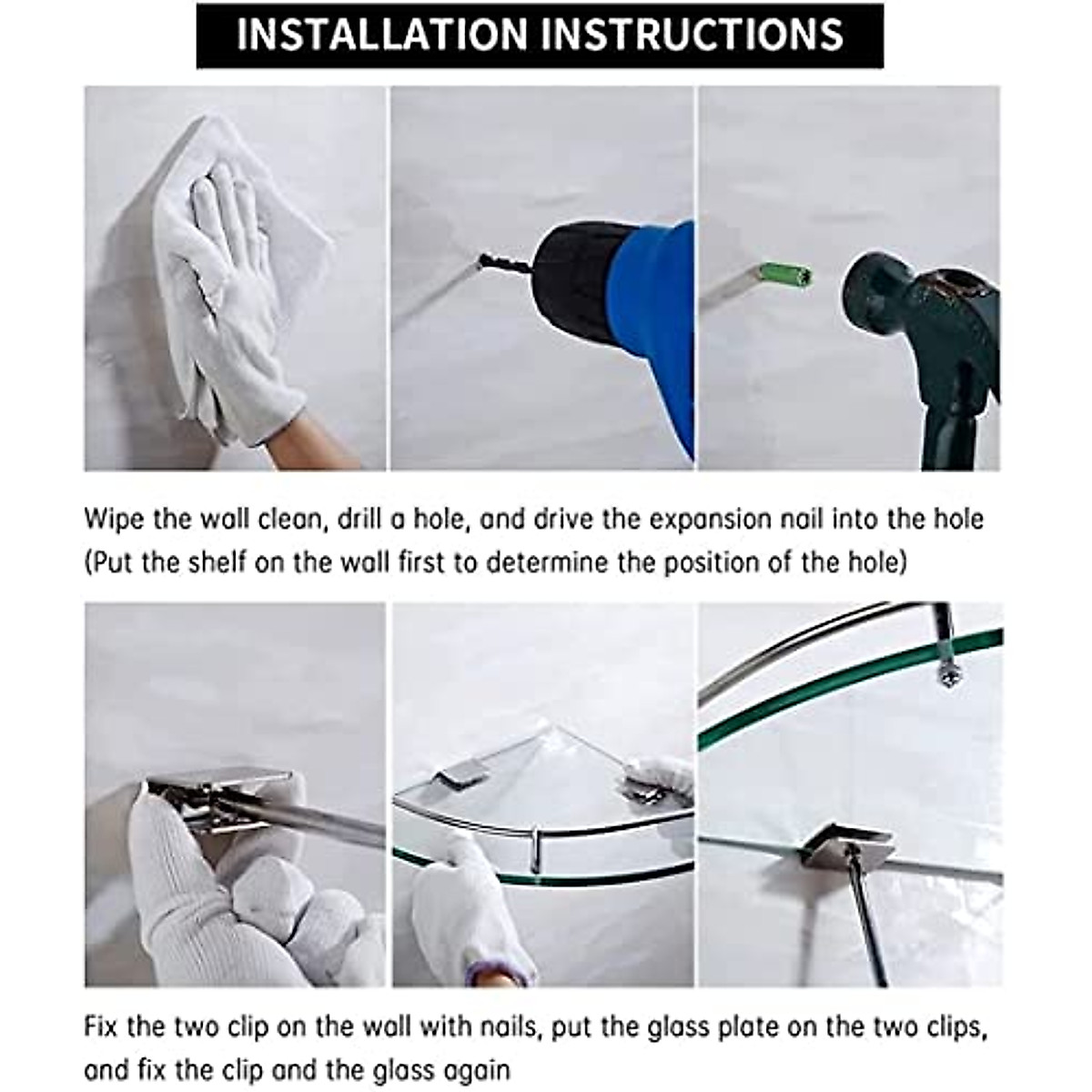 INSTALLATION INSTRUCTIONS

Wipe the wall clean, drill a hole, and drive the expansion nail into the hole (Put the shelf on the wall first to determine the position of the hole)

Fix the two clip on the wall with nails, put the glass plate on the two clips, and fix the clip and the glass again