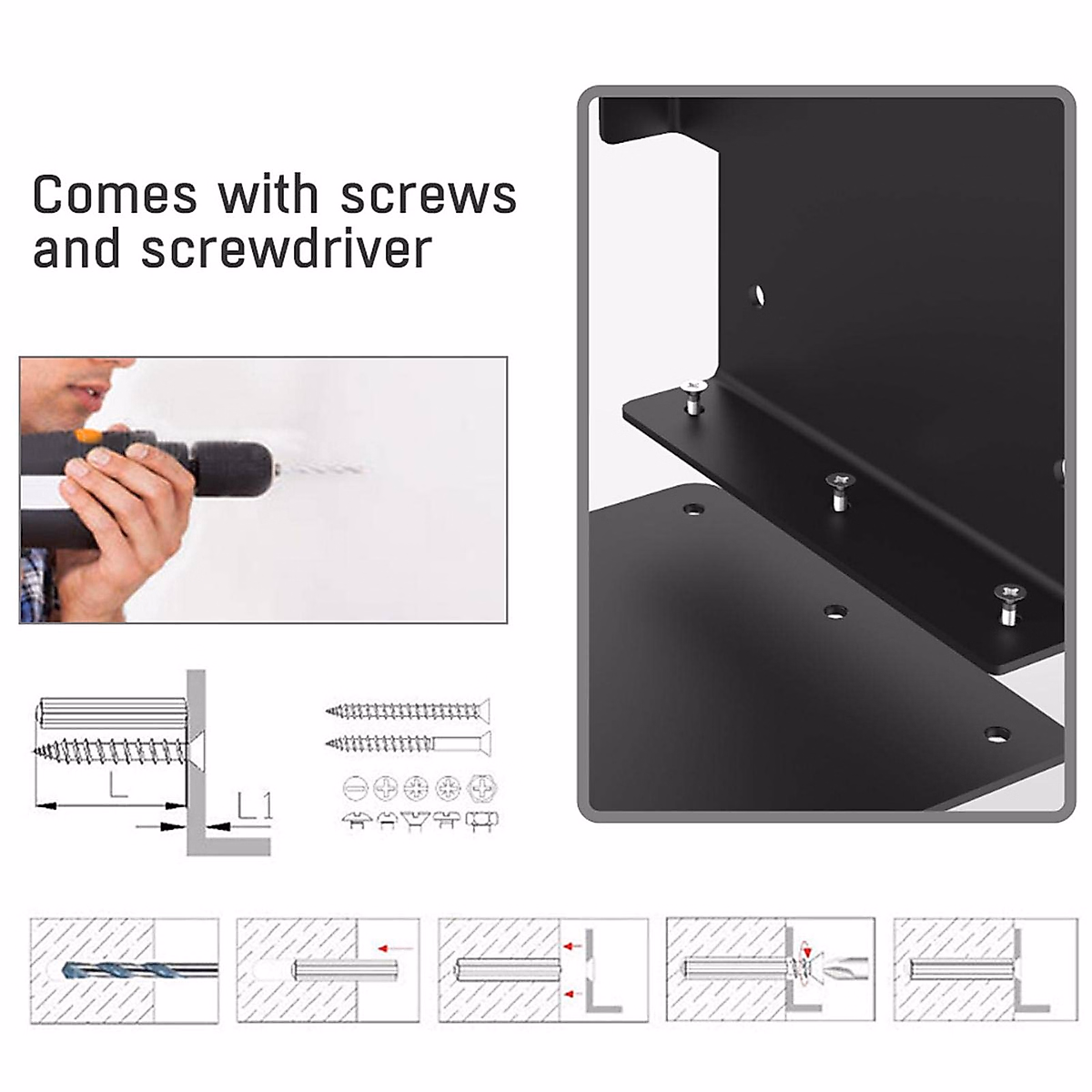 Comes with screws and screwdriver

L

L1