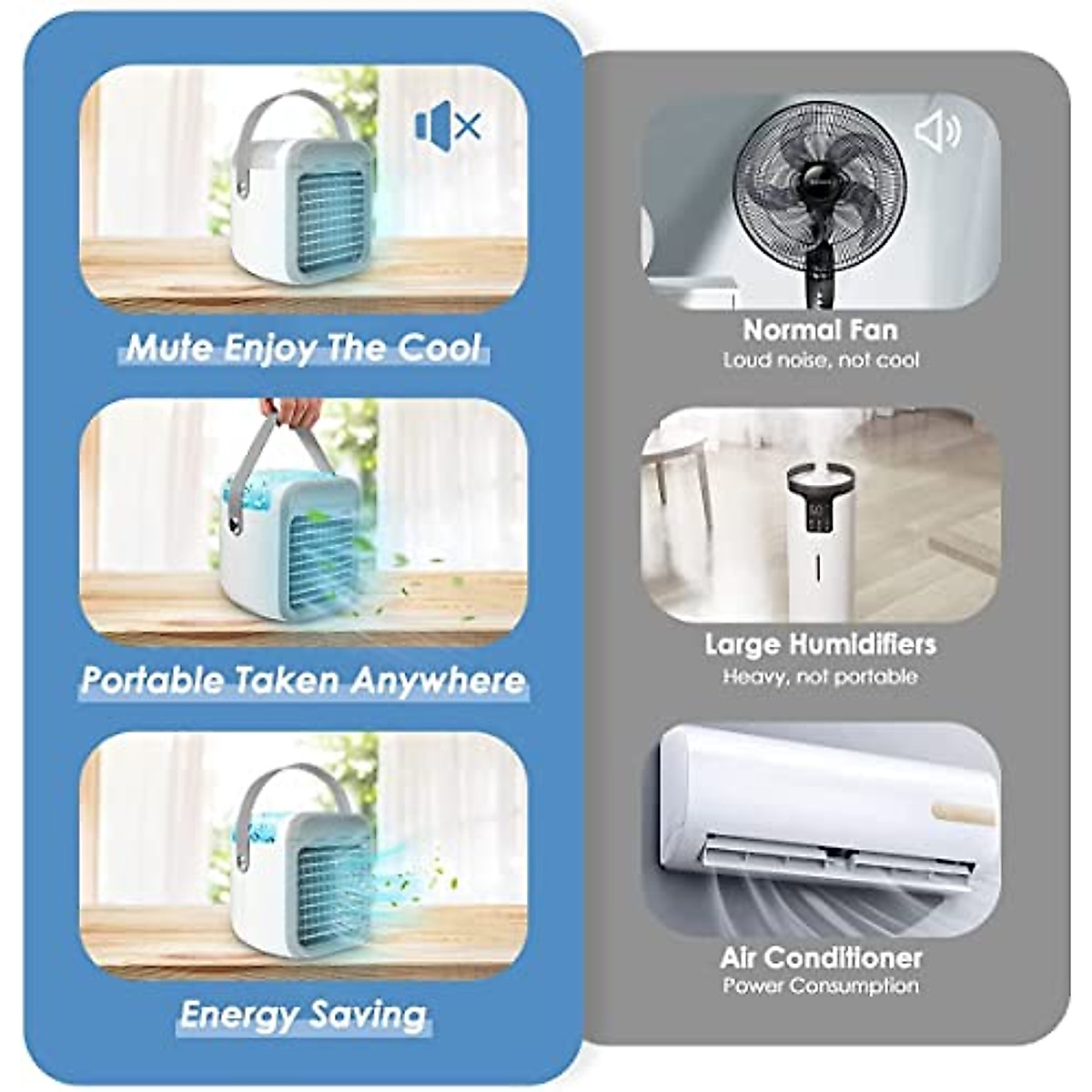 Mute Enjoy The Cool

Portable Taken Anywhere

Energy Saving

Normal Fan
Loud noise, not cool

Large Humidifiers
Heavy, not portable

Air Conditioner
Power Consumption