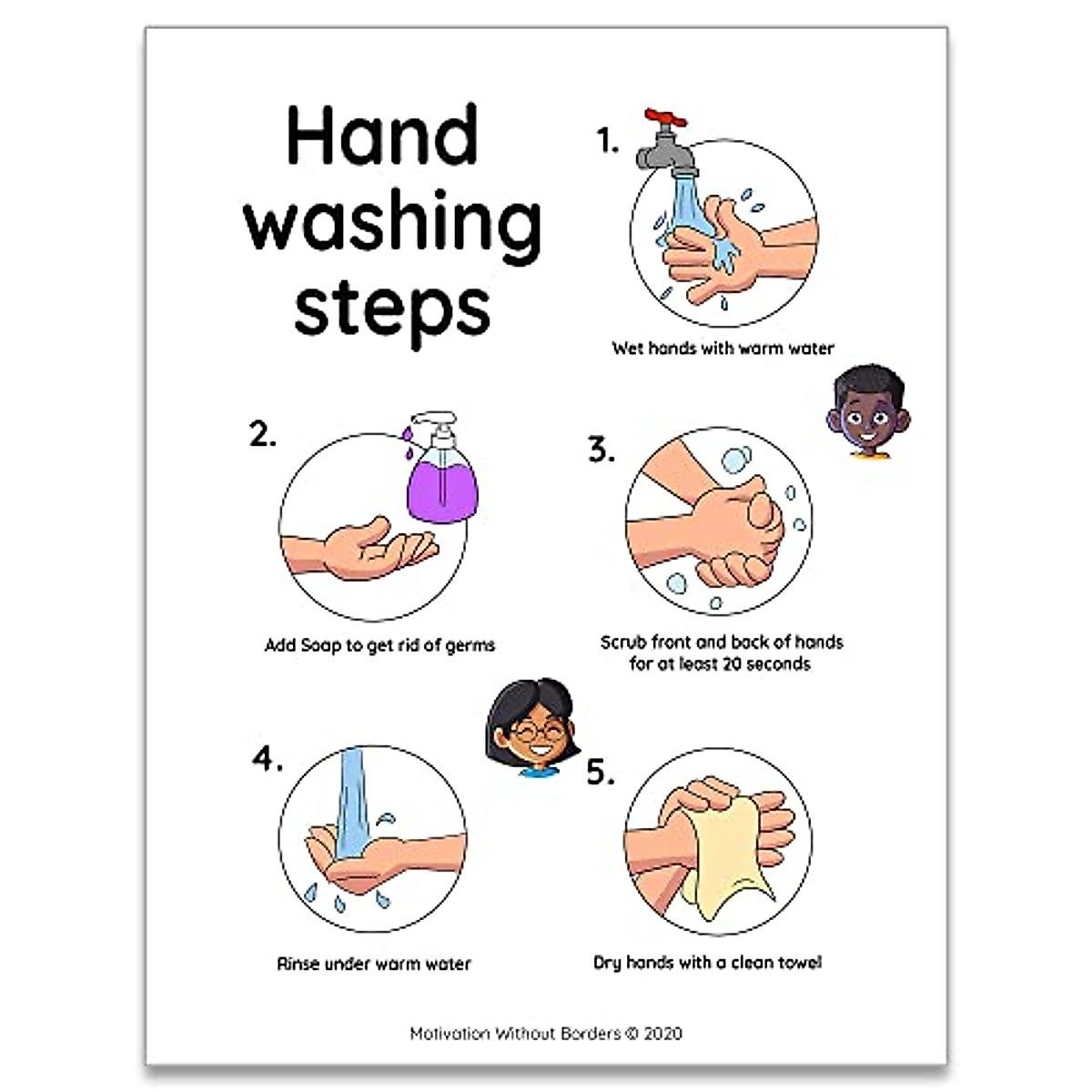 Hand washing steps

1.

Wet hands with warm water

2.

Add Soap to get rid of germs

3.

Scrub front and back of hands for at least 20 seconds

4.

Rinse under warm water

5.

Dry hands with a clean towel

Motivation Without Borders © 2020